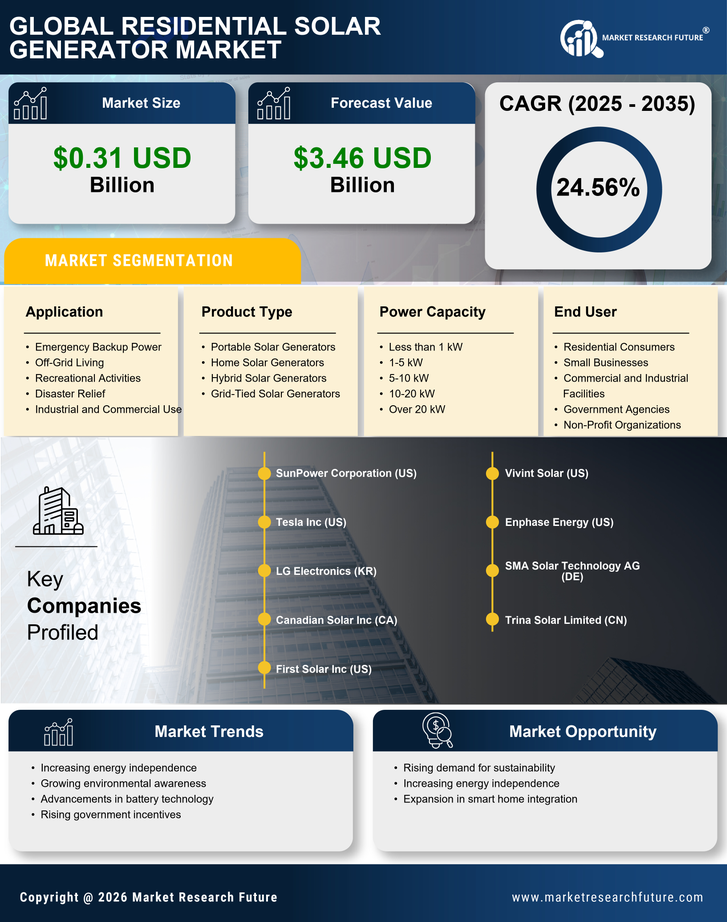 GLOBAL RESIDENTIAL SOLAR GENERATOR MARKET

MARKET RESEARCH FUTURE®

Market Size

$0.31 USD Billion

Forecast Value

$3.46 USD Billion

CAGR (2025 - 2035)

24.56%

MARKET SEGMENTATION

Application
- Emergency Backup Power
- Off-Grid Living
- Recreational Activities
- Disaster Relief
- Industrial and Commercial Use

Product Type
- Portable Solar Generators
- Home Solar Generators
- Hybrid Solar Generators
- Grid-Tied Solar Generators

Power Capacity
- Less than 1 kW
- 1-5 kW
- 5-10 kW
- 10-20 kW
- Over 20 kW

End User
- Residential Consumers
- Small Businesses
- Commercial and Industrial Facilities
- Government Agencies
- Non-Profit Organizations

Key Companies Profiled

SunPower Corporation (US)
Tesla Inc (US)
LG Electronics (KR)
Canadian Solar Inc (CA)
First Solar Inc (US)
Vivint Solar (US)
Enphase Energy (US)
SMA Solar Technology AG (DE)
Trina Solar Limited (CN)

Market Trends
- Increasing energy independence
- Growing environmental awareness
- Advancements in battery technology
- Rising government incentives

Market Opportunity
- Rising demand for sustainability
- Increasing energy independence
- Expansion in smart home integration

Copyright @ 2026 Market Research Future

www.marketresearchfuture.com