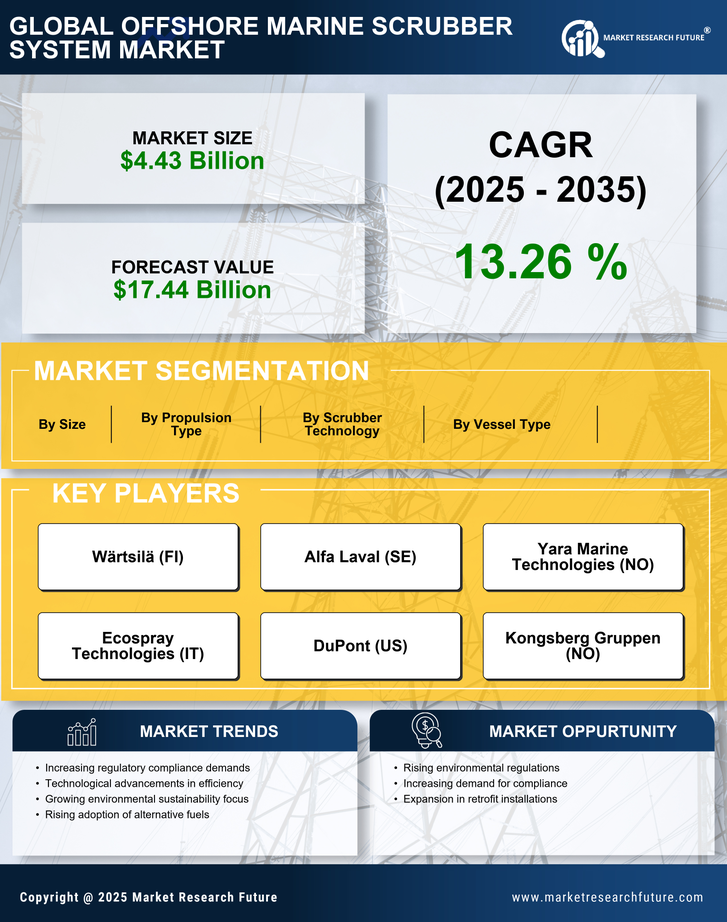 GLOBAL OFFSHORE MARINE SCRUBBER SYSTEM MARKET

MARKET RESEARCH FUTURE®

MARKET SIZE
$4.43 Billion

FORECAST VALUE
$17.44 Billion

CAGR
(2025 - 2035)

13.26 %

MARKET SEGMENTATION

By Size

By Propulsion Type

By Scrubber Technology

By Vessel Type

KEY PLAYERS

Wärtsilä (FI)

Alfa Laval (SE)

Yara Marine Technologies (NO)

Ecospray Technologies (IT)

DuPont (US)

Kongsberg Gruppen (NO)

MARKET TRENDS

• Increasing regulatory compliance demands
• Technological advancements in efficiency
• Growing environmental sustainability focus
• Rising adoption of alternative fuels

MARKET OPPURTUNITY

• Rising environmental regulations
• Increasing demand for compliance
• Expansion in retrofit installations

Copyright @ 2025 Market Research Future

www.marketresearchfuture.com