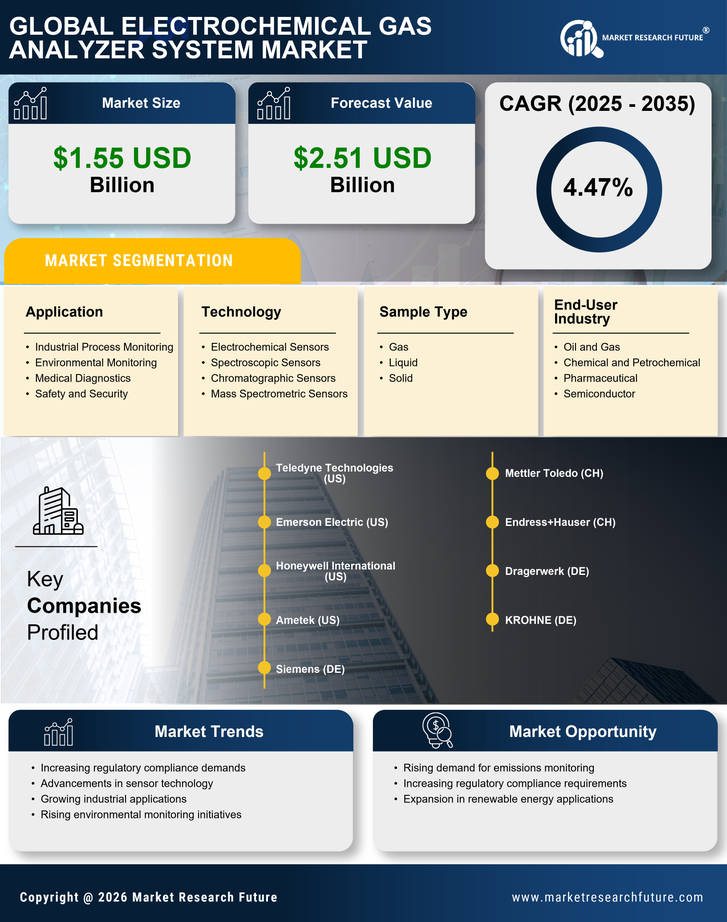 GLOBAL ELECTROCHEMICAL GAS ANALYZER SYSTEM MARKET

MARKET RESEARCH FUTURE®

Market Size
$1.55 USD Billion

Forecast Value
$2.51 USD Billion

CAGR (2025 - 2035)
4.47%

MARKET SEGMENTATION

Application
- Industrial Process Monitoring
- Environmental Monitoring
- Medical Diagnostics
- Safety and Security

Technology
- Electrochemical Sensors
- Spectroscopic Sensors
- Chromatographic Sensors
- Mass Spectrometric Sensors

Sample Type
- Gas
- Liquid
- Solid

End-User Industry
- Oil and Gas
- Chemical and Petrochemical
- Pharmaceutical
- Semiconductor

Key Companies Profiled

Teledyne Technologies (US)
Emerson Electric (US)
Honeywell International (US)
Ametek (US)
Siemens (DE)
Mettler Toledo (CH)
Endress+Hauser (CH)
Dragerwerk (DE)
KROHNE (DE)

Market Trends
- Increasing regulatory compliance demands
- Advancements in sensor technology
- Growing industrial applications
- Rising environmental monitoring initiatives

Market Opportunity
- Rising demand for emissions monitoring
- Increasing regulatory compliance requirements
- Expansion in renewable energy applications

Copyright @ 2026 Market Research Future
www.marketresearchfuture.com