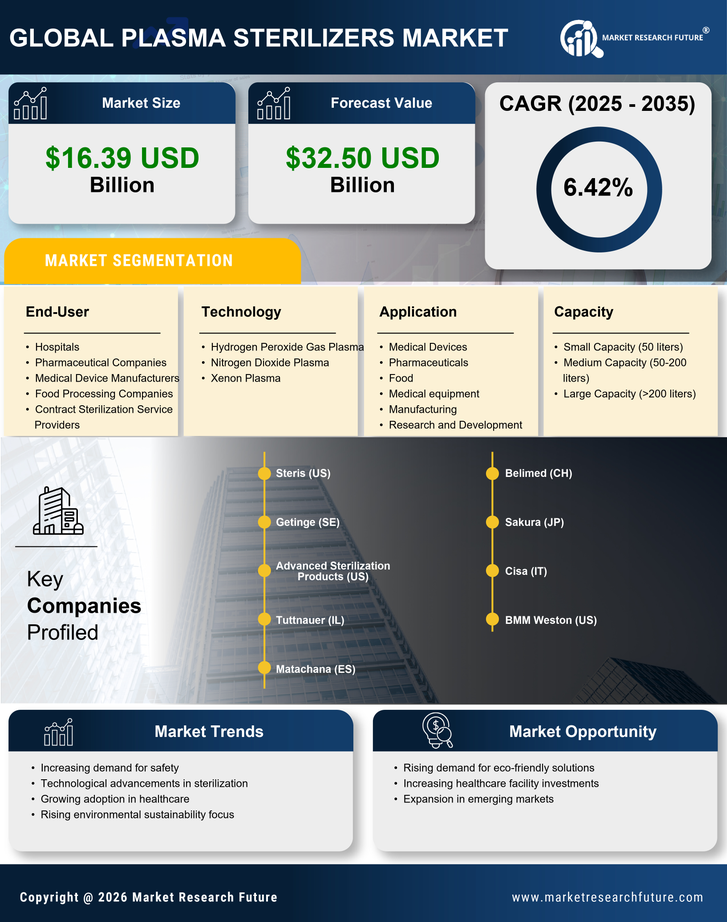 GLOBAL PLASMA STERILIZERS MARKET

MARKET RESEARCH FUTURE®

Market Size

$16.39 USD Billion

Forecast Value

$32.50 USD Billion

CAGR (2025 - 2035)

6.42%

MARKET SEGMENTATION

End-User

- Hospitals
- Pharmaceutical Companies
- Medical Device Manufacturers
- Food Processing Companies
- Contract Sterilization Service Providers

Technology

- Hydrogen Peroxide Gas Plasma
- Nitrogen Dioxide Plasma
- Xenon Plasma

Application

- Medical Devices
- Pharmaceuticals
- Food
- Medical equipment
- Manufacturing
- Research and Development

Capacity

- Small Capacity (50 liters)
- Medium Capacity (50-200 liters)
- Large Capacity (>200 liters)

Key Companies Profiled

Steris (US)
Getinge (SE)
Advanced Sterilization Products (US)
Tuttnauer (IL)
Matachana (ES)
Belimed (CH)
Sakura (JP)
Cisa (IT)
BMM Weston (US)

Market Trends

- Increasing demand for safety
- Technological advancements in sterilization
- Growing adoption in healthcare
- Rising environmental sustainability focus

Market Opportunity

- Rising demand for eco-friendly solutions
- Increasing healthcare facility investments
- Expansion in emerging markets

Copyright @ 2026 Market Research Future

www.marketresearchfuture.com