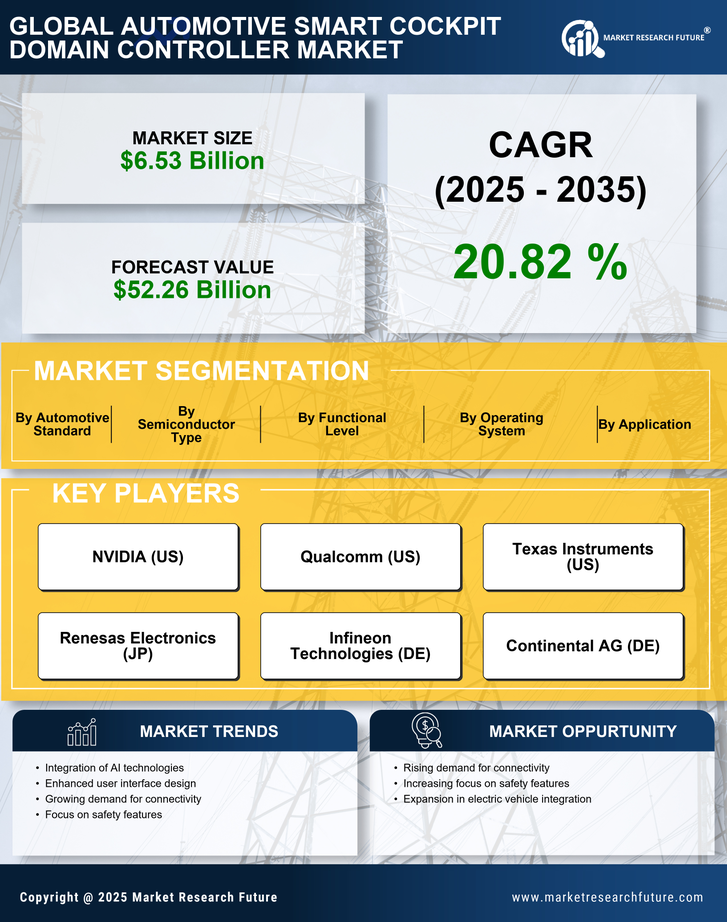 GLOBAL AUTOMOTIVE SMART COCKPIT DOMAIN CONTROLLER MARKET

MARKET RESEARCH FUTURE®

MARKET SIZE
$6.53 Billion

FORECAST VALUE
$52.26 Billion

CAGR
(2025 - 2035)

20.82 %

MARKET SEGMENTATION

By Automotive Standard

By Semiconductor Type

By Functional Level

By Operating System

By Application

KEY PLAYERS

NVIDIA (US)

Qualcomm (US)

Texas Instruments (US)

Renesas Electronics (JP)

Infineon Technologies (DE)

Continental AG (DE)

MARKET TRENDS

• Integration of AI technologies
• Enhanced user interface design
• Growing demand for connectivity
• Focus on safety features

MARKET OPPURTUNITY

• Rising demand for connectivity
• Increasing focus on safety features
• Expansion in electric vehicle integration

Copyright @ 2025 Market Research Future

www.marketresearchfuture.com