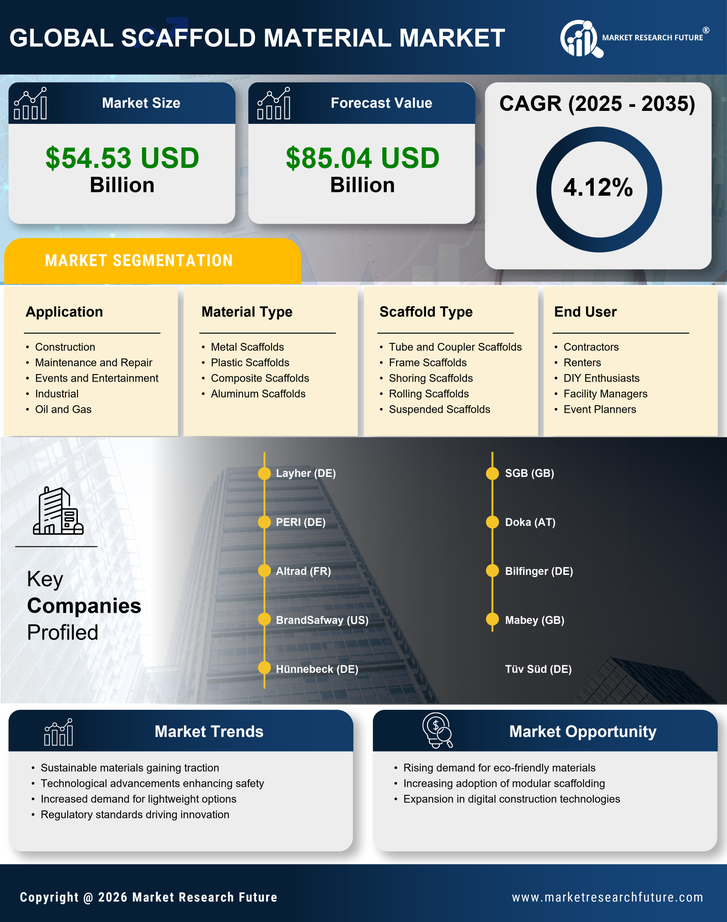 GLOBAL SCAFFOLD MATERIAL MARKET

MARKET RESEARCH FUTURE®

Market Size

$54.53 USD Billion

Forecast Value

$85.04 USD Billion

CAGR (2025 - 2035)

4.12%

MARKET SEGMENTATION

Application
- Construction
- Maintenance and Repair
- Events and Entertainment
- Industrial
- Oil and Gas

Material Type
- Metal Scaffolds
- Plastic Scaffolds
- Composite Scaffolds
- Aluminum Scaffolds

Scaffold Type
- Tube and Coupler Scaffolds
- Frame Scaffolds
- Shoring Scaffolds
- Rolling Scaffolds
- Suspended Scaffolds

End User
- Contractors
- Renters
- DIY Enthusiasts
- Facility Managers
- Event Planners

Key Companies Profiled

Layher (DE)
PERI (DE)
Altrad (FR)
BrandSafway (US)
Hünnebeck (DE)
SGB (GB)
Doka (AT)
Bilfinger (DE)
Mabey (GB)
Tüv Süd (DE)

Market Trends
- Sustainable materials gaining traction
- Technological advancements enhancing safety
- Increased demand for lightweight options
- Regulatory standards driving innovation

Market Opportunity
- Rising demand for eco-friendly materials
- Increasing adoption of modular scaffolding
- Expansion in digital construction technologies

Copyright @ 2026 Market Research Future

www.marketresearchfuture.com