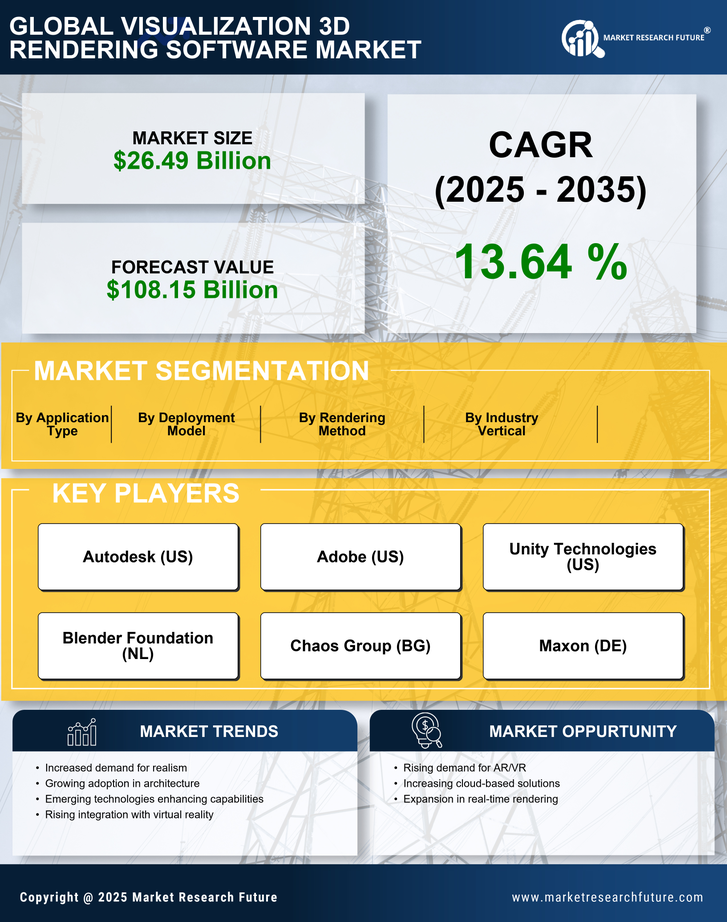 GLOBAL VISUALIZATION 3D RENDERING SOFTWARE MARKET

MARKET RESEARCH FUTURE ®

MARKET SIZE
$26.49 Billion

FORECAST VALUE
$108.15 Billion

CAGR
(2025 - 2035)

13.64 %

MARKET SEGMENTATION

By Application Type

By Deployment Model

By Rendering Method

By Industry Vertical

KEY PLAYERS

Autodesk (US)

Adobe (US)

Unity Technologies (US)

Blender Foundation (NL)

Chaos Group (BG)

Maxon (DE)

MARKET TRENDS

• Increased demand for realism
• Growing adoption in architecture
• Emerging technologies enhancing capabilities
• Rising integration with virtual reality

MARKET OPPURTUNITY

• Rising demand for AR/VR
• Increasing cloud-based solutions
• Expansion in real-time rendering

Copyright @ 2025 Market Research Future

www.marketresearchfuture.com