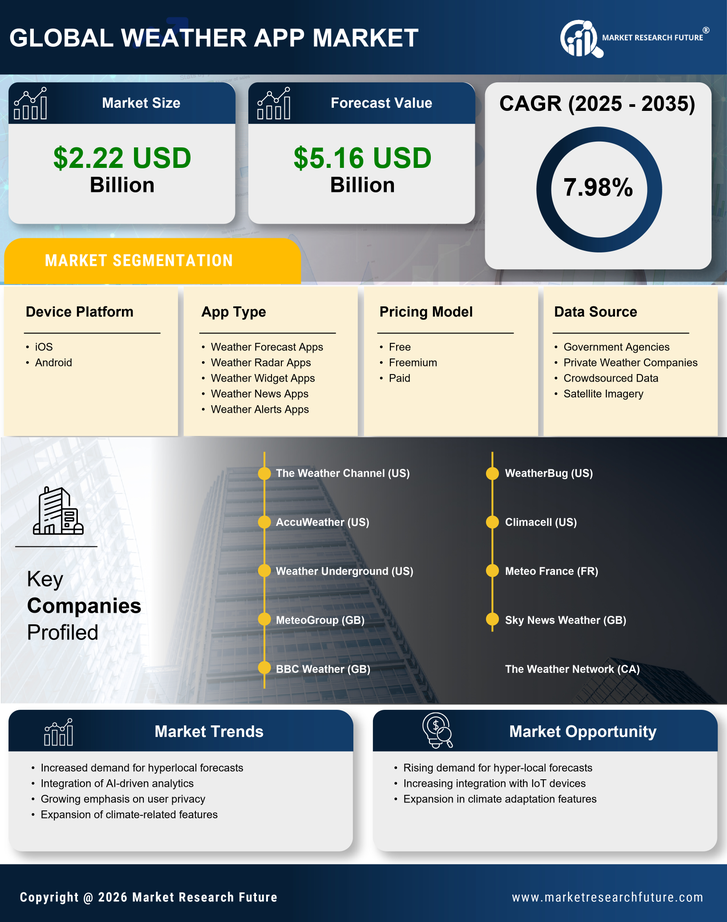 GLOBAL WEATHER APP MARKET

MARKET RESEARCH FUTURE®

Market Size

$2.22 USD Billion

Forecast Value

$5.16 USD Billion

CAGR (2025 - 2035)

7.98%

MARKET SEGMENTATION

Device Platform
• iOS
• Android

App Type
• Weather Forecast Apps
• Weather Radar Apps
• Weather Widget Apps
• Weather News Apps
• Weather Alerts Apps

Pricing Model
• Free
• Freemium
• Paid

Data Source
• Government Agencies
• Private Weather Companies
• Crowdsourced Data
• Satellite Imagery

Key Companies Profiled

The Weather Channel (US)
AccuWeather (US)
Weather Underground (US)
MeteoGroup (GB)
BBC Weather (GB)

WeatherBug (US)
Climacell (US)
Meteo France (FR)
Sky News Weather (GB)
The Weather Network (CA)

Market Trends
• Increased demand for hyperlocal forecasts
• Integration of AI-driven analytics
• Growing emphasis on user privacy
• Expansion of climate-related features

Market Opportunity
• Rising demand for hyper-local forecasts
• Increasing integration with IoT devices
• Expansion in climate adaptation features

Copyright @ 2026 Market Research Future

www.marketresearchfuture.com