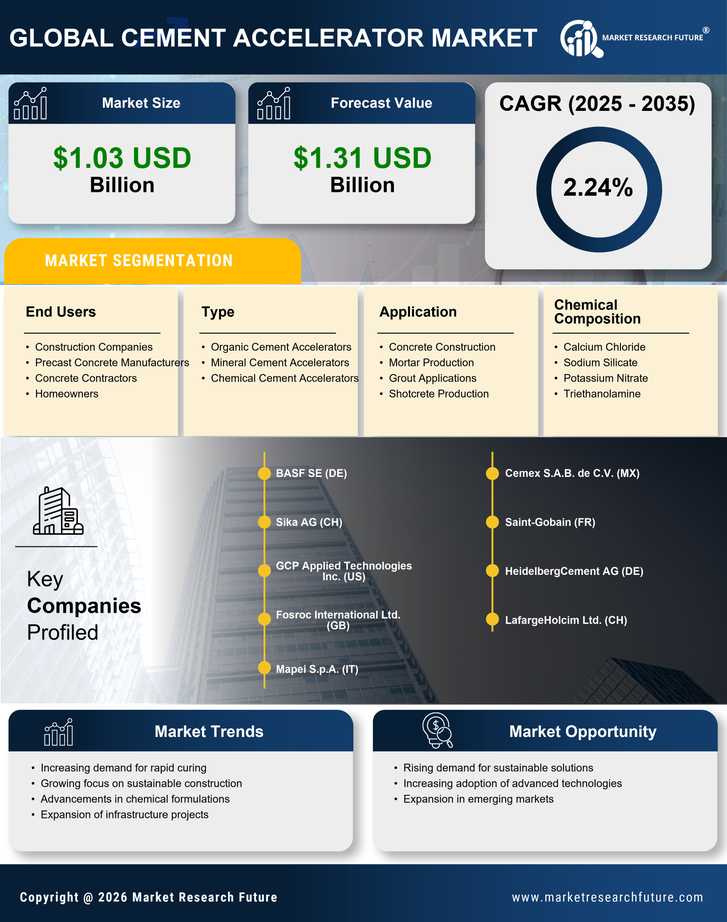 GLOBAL CEMENT ACCELERATOR MARKET

MARKET RESEARCH FUTURE®

Market Size

$1.03 USD Billion

Forecast Value

$1.31 USD Billion

CAGR (2025 - 2035)

2.24%

MARKET SEGMENTATION

End Users
- Construction Companies
- Precast Concrete Manufacturers
- Concrete Contractors
- Homeowners

Type
- Organic Cement Accelerators
- Mineral Cement Accelerators
- Chemical Cement Accelerators

Application
- Concrete Construction
- Mortar Production
- Grout Applications
- Shotcrete Production

Chemical Composition
- Calcium Chloride
- Sodium Silicate
- Potassium Nitrate
- Triethanolamine

Key Companies Profiled

BASF SE (DE)
Sika AG (CH)
GCP Applied Technologies Inc. (US)
Fosroc International Ltd. (GB)
Mapei S.p.A. (IT)
Cemex S.A.B. de C.V. (MX)
Saint-Gobain (FR)
HeidelbergCement AG (DE)
LafargeHolcim Ltd. (CH)

Market Trends
- Increasing demand for rapid curing
- Growing focus on sustainable construction
- Advancements in chemical formulations
- Expansion of infrastructure projects

Market Opportunity
- Rising demand for sustainable solutions
- Increasing adoption of advanced technologies
- Expansion in emerging markets

Copyright @ 2026 Market Research Future

www.marketresearchfuture.com