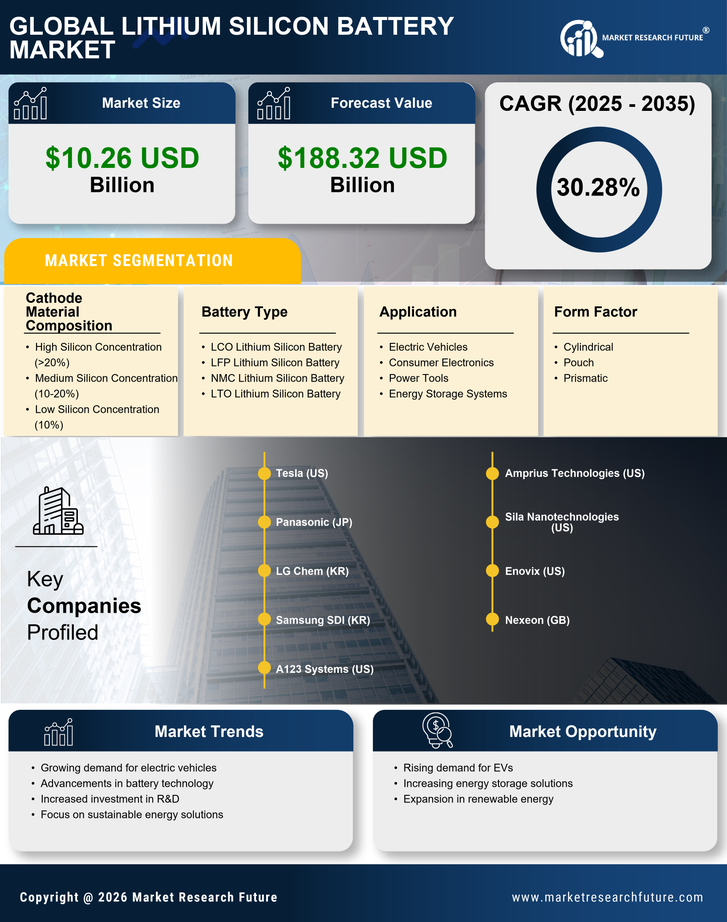 GLOBAL LITHIUM SILICON BATTERY MARKET

MARKET RESEARCH FUTURE®

Market Size

$10.26 USD Billion

Forecast Value

$188.32 USD Billion

CAGR (2025 - 2035)

30.28%

MARKET SEGMENTATION

Cathode Material Composition
- High Silicon Concentration (>20%)
- Medium Silicon Concentration (10-20%)
- Low Silicon Concentration (10%)

Battery Type
- LCO Lithium Silicon Battery
- LFP Lithium Silicon Battery
- NMC Lithium Silicon Battery
- LTO Lithium Silicon Battery

Application
- Electric Vehicles
- Consumer Electronics
- Power Tools
- Energy Storage Systems

Form Factor
- Cylindrical
- Pouch
- Prismatic

Key Companies Profiled

Tesla (US)
Panasonic (JP)
LG Chem (KR)
Samsung SDI (KR)
A123 Systems (US)

Amprius Technologies (US)
Sila Nanotechnologies (US)
Enovix (US)
Nexeon (GB)

Market Trends
- Growing demand for electric vehicles
- Advancements in battery technology
- Increased investment in R&D
- Focus on sustainable energy solutions

Market Opportunity
- Rising demand for EVs
- Increasing energy storage solutions
- Expansion in renewable energy

Copyright @ 2026 Market Research Future

www.marketresearchfuture.com