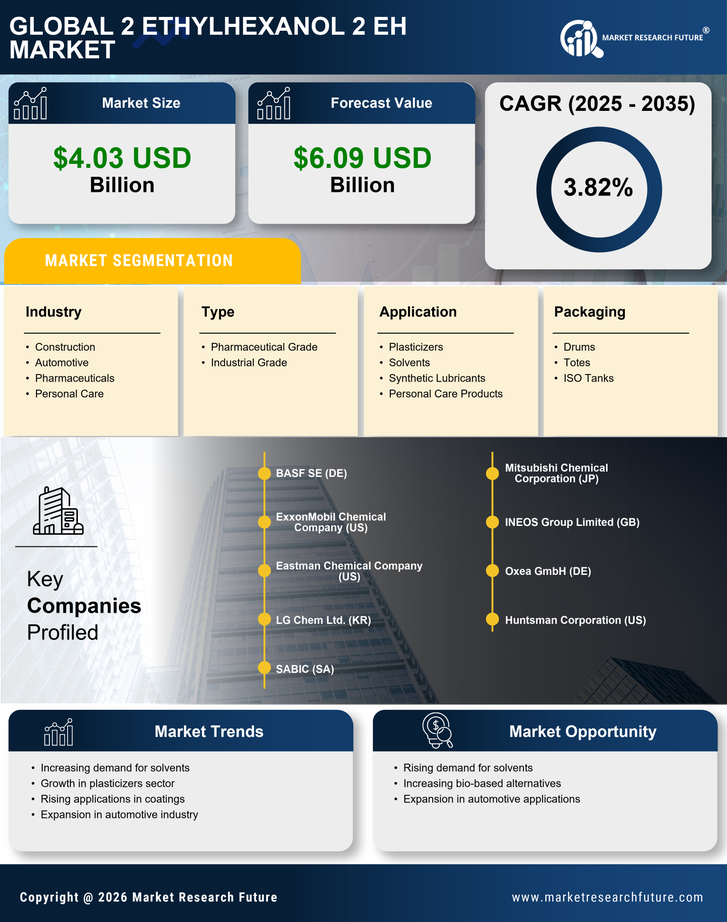 GLOBAL 2 ETHYLHEXANOL 2 EH MARKET

MARKET RESEARCH FUTURE ®

Market Size
$4.03 USD Billion

Forecast Value
$6.09 USD Billion

CAGR (2025 - 2035)
3.82%

MARKET SEGMENTATION

Industry
- Construction
- Automotive
- Pharmaceuticals
- Personal Care

Type
- Pharmaceutical Grade
- Industrial Grade

Application
- Plasticizers
- Solvents
- Synthetic Lubricants
- Personal Care Products

Packaging
- Drums
- Totes
- ISO Tanks

Key Companies Profiled

BASF SE (DE)
ExxonMobil Chemical Company (US)
Eastman Chemical Company (US)
LG Chem Ltd. (KR)
SABIC (SA)
Mitsubishi Chemical Corporation (JP)
INEOS Group Limited (GB)
Oxea GmbH (DE)
Huntsman Corporation (US)

Market Trends
- Increasing demand for solvents
- Growth in plasticizers sector
- Rising applications in coatings
- Expansion in automotive industry

Market Opportunity
- Rising demand for solvents
- Increasing bio-based alternatives
- Expansion in automotive applications

Copyright @ 2026 Market Research Future
www.marketresearchfuture.com