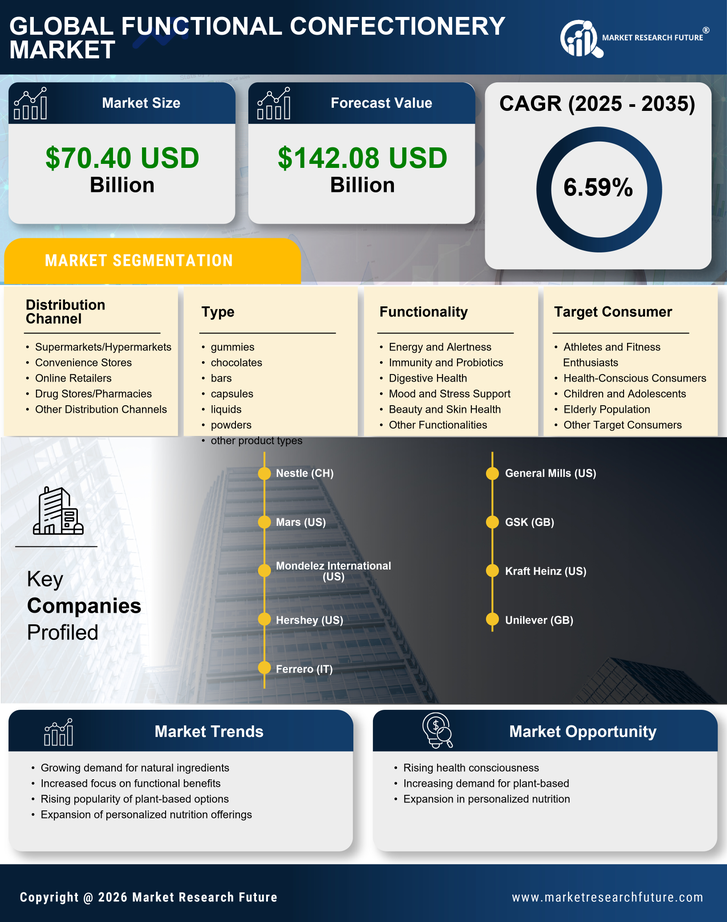 GLOBAL FUNCTIONAL CONFECTIONERY MARKET

MARKET RESEARCH FUTURE®

Market Size

$70.40 USD Billion

Forecast Value

$142.08 USD Billion

CAGR (2025 - 2035)

6.59%

MARKET SEGMENTATION

Distribution Channel

- Supermarkets/Hypermarkets
- Convenience Stores
- Online Retailers
- Drug Stores/Pharmacies
- Other Distribution Channels

Type

- gummies
- chocolates
- bars
- capsules
- liquids
- powders
- other product types

Functionality

- Energy and Alertness
- Immunity and Probiotics
- Digestive Health
- Mood and Stress Support
- Beauty and Skin Health
- Other Functionalities

Target Consumer

- Athletes and Fitness Enthusiasts
- Health-Conscious Consumers
- Children and Adolescents
- Elderly Population
- Other Target Consumers

Key Companies Profiled

Nestle (CH)
Mars (US)
Mondelez International (US)
Hershey (US)
Ferrero (IT)
General Mills (US)
GSK (GB)
Kraft Heinz (US)
Unilever (GB)

Market Trends

- Growing demand for natural ingredients
- Increased focus on functional benefits
- Rising popularity of plant-based options
- Expansion of personalized nutrition offerings

Market Opportunity

- Rising health consciousness
- Increasing demand for plant-based
- Expansion in personalized nutrition

Copyright @ 2026 Market Research Future

www.marketresearchfuture.com