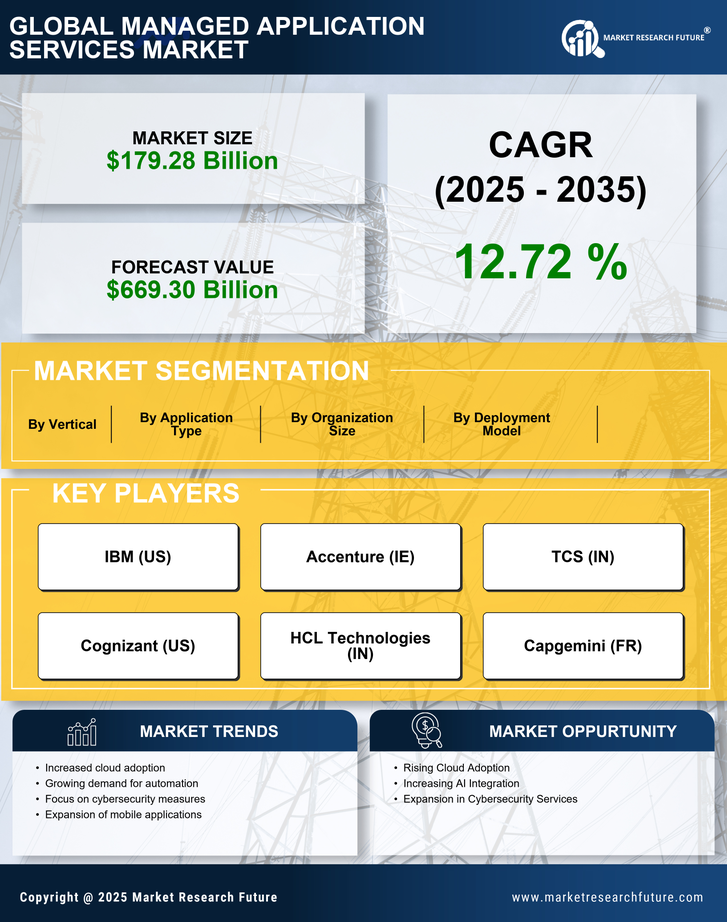 GLOBAL MANAGED APPLICATION SERVICES MARKET

MARKET RESEARCH FUTURE®

MARKET SIZE
$179.28 Billion

FORECAST VALUE
$669.30 Billion

CAGR
(2025 - 2035)

12.72 %

MARKET SEGMENTATION

By Vertical

By Application Type

By Organization Size

By Deployment Model

KEY PLAYERS

IBM (US)

Accenture (IE)

TCS (IN)

Cognizant (US)

HCL Technologies (IN)

Capgemini (FR)

MARKET TRENDS

• Increased cloud adoption
• Growing demand for automation
• Focus on cybersecurity measures
• Expansion of mobile applications

MARKET OPPURTUNITY

• Rising Cloud Adoption
• Increasing AI Integration
• Expansion in Cybersecurity Services

Copyright @ 2025 Market Research Future

www.marketresearchfuture.com