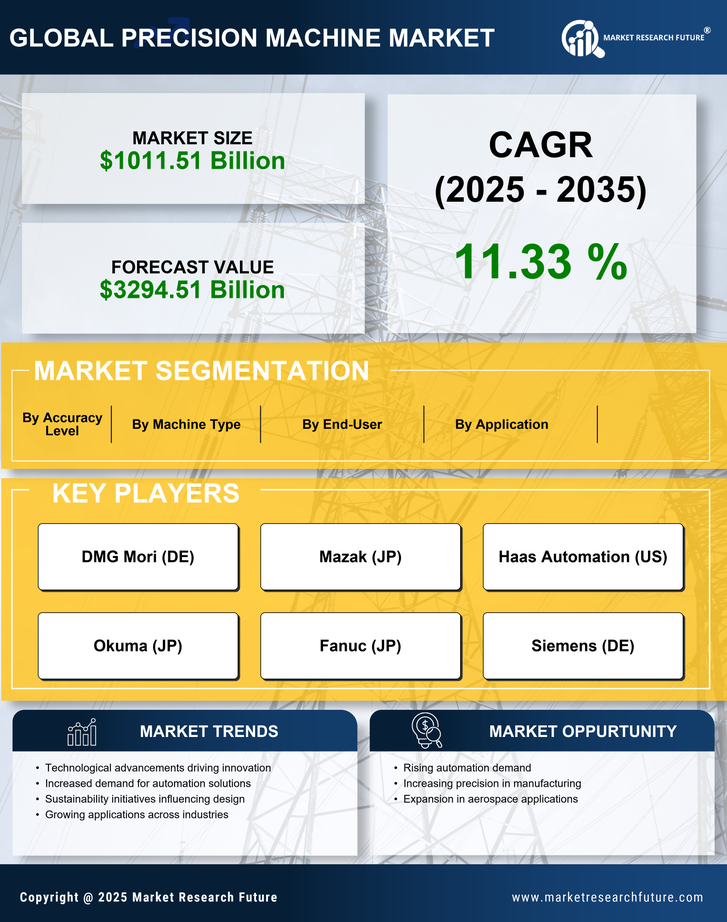 GLOBAL PRECISION MACHINE MARKET

MARKET RESEARCH FUTURE®

MARKET SIZE
$1011.51 Billion

FORECAST VALUE
$3294.51 Billion

CAGR
(2025 - 2035)

11.33 %

MARKET SEGMENTATION

By Accuracy Level

By Machine Type

By End-User

By Application

KEY PLAYERS

DMG Mori (DE)

Mazak (JP)

Haas Automation (US)

Okuma (JP)

Fanuc (JP)

Siemens (DE)

MARKET TRENDS

• Technological advancements driving innovation
• Increased demand for automation solutions
• Sustainability initiatives influencing design
• Growing applications across industries

MARKET OPPURTUNITY

• Rising automation demand
• Increasing precision in manufacturing
• Expansion in aerospace applications

Copyright @ 2025 Market Research Future

www.marketresearchfuture.com