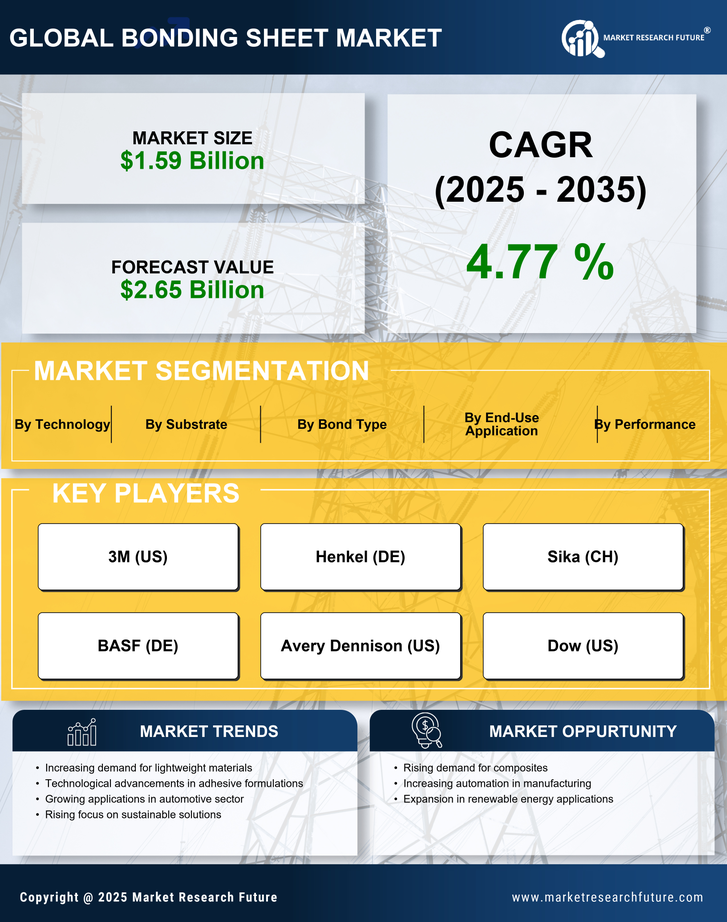 GLOBAL BONDING SHEET MARKET

MARKET RESEARCH FUTURE®

MARKET SIZE
$1.59 Billion

FORECAST VALUE
$2.65 Billion

CAGR
(2025 - 2035)

4.77 %

MARKET SEGMENTATION

By Technology

By Substrate

By Bond Type

By End-Use Application

By Performance

KEY PLAYERS

3M (US)

Henkel (DE)

Sika (CH)

BASF (DE)

Avery Dennison (US)

Dow (US)

MARKET TRENDS

• Increasing demand for lightweight materials
• Technological advancements in adhesive formulations
• Growing applications in automotive sector
• Rising focus on sustainable solutions

MARKET OPPURTUNITY

• Rising demand for composites
• Increasing automation in manufacturing
• Expansion in renewable energy applications

Copyright @ 2025 Market Research Future

www.marketresearchfuture.com