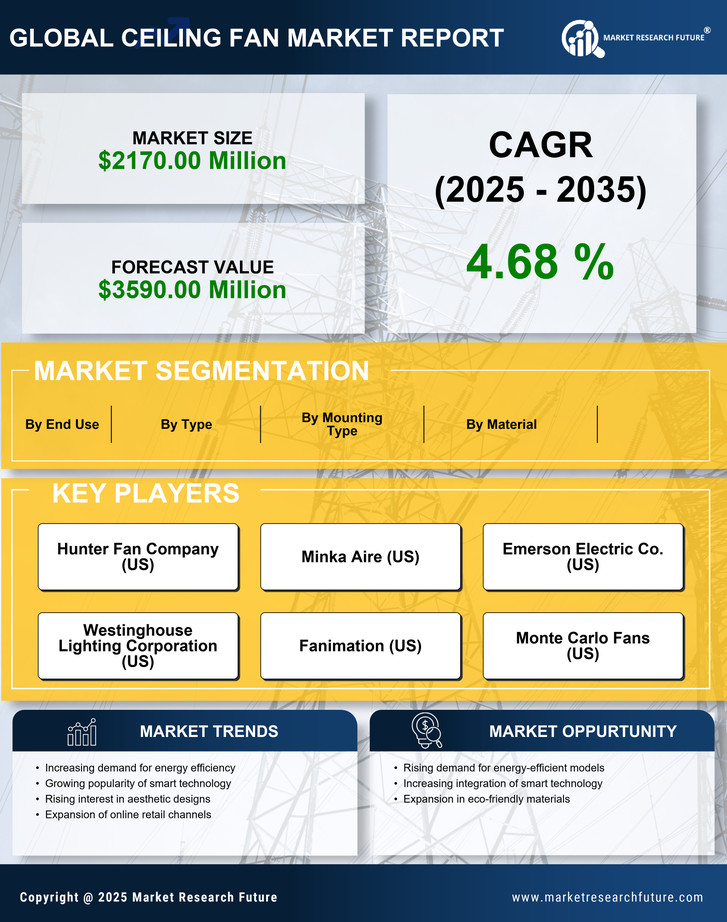 GLOBAL CEILING FAN MARKET REPORT

MARKET RESEARCH FUTURE®

MARKET SIZE
$2170.00 Million

FORECAST VALUE
$3590.00 Million

CAGR
(2025 - 2035)

4.68 %

MARKET SEGMENTATION

By End Use

By Type

By Mounting Type

By Material

KEY PLAYERS

Hunter Fan Company (US)

Minka Aire (US)

Emerson Electric Co. (US)

Westinghouse Lighting Corporation (US)

Fanimation (US)

Monte Carlo Fans (US)

MARKET TRENDS

• Increasing demand for energy efficiency
• Growing popularity of smart technology
• Rising interest in aesthetic designs
• Expansion of online retail channels

MARKET OPPURTUNITY

• Rising demand for energy-efficient models
• Increasing integration of smart technology
• Expansion in eco-friendly materials

Copyright @ 2025 Market Research Future

www.marketresearchfuture.com