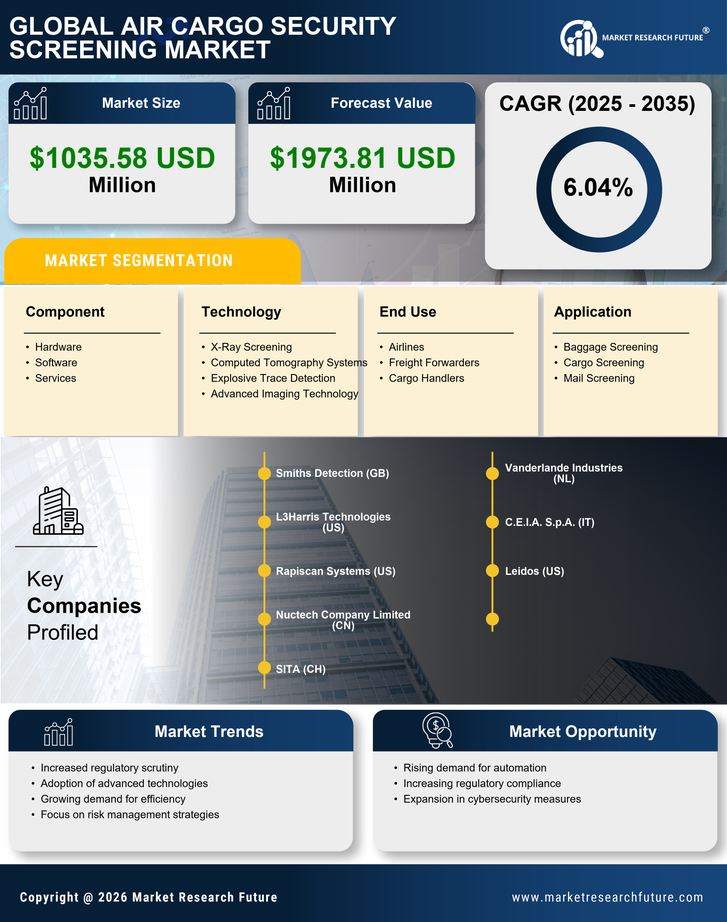 GLOBAL AIR CARGO SECURITY SCREENING MARKET

MARKET RESEARCH FUTURE®

Market Size

$1035.58 USD Million

Forecast Value

$1973.81 USD Million

CAGR (2025 - 2035)

6.04%

MARKET SEGMENTATION

Component

- Hardware
- Software
- Services

Technology

- X-Ray Screening
- Computed Tomography Systems
- Explosive Trace Detection
- Advanced Imaging Technology

End Use

- Airlines
- Freight Forwarders
- Cargo Handlers

Application

- Baggage Screening
- Cargo Screening
- Mail Screening

Key Companies Profiled

Smiths Detection (GB)

L3Harris Technologies (US)

Rapiscan Systems (US)

Nuctech Company Limited (CN)

SITA (CH)

Vanderlande Industries (NL)

C.E.I.A. S.p.A. (IT)

Leidos (US)

Market Trends

- Increased regulatory scrutiny
- Adoption of advanced technologies
- Growing demand for efficiency
- Focus on risk management strategies

Market Opportunity

- Rising demand for automation
- Increasing regulatory compliance
- Expansion in cybersecurity measures

Copyright @ 2026 Market Research Future

www.marketresearchfuture.com