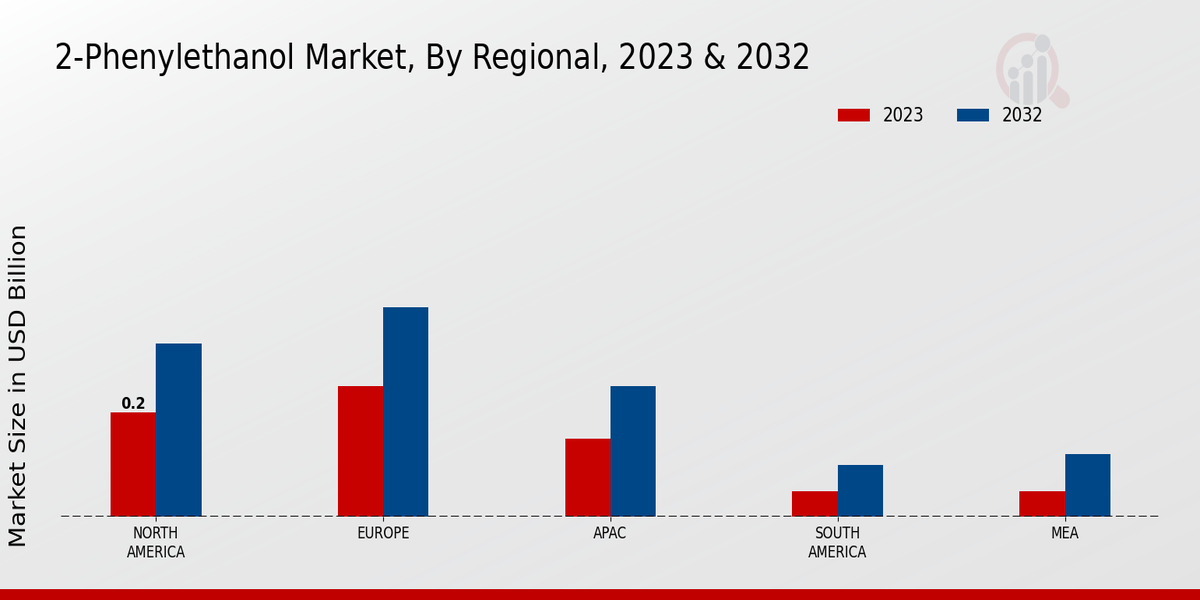 2-Phenylethanol Market, By Regional, 2023 & 2032

2023 2032

Market Size in USD Billion

0.2

NORTH AMERICA

EUROPE

APAC

SOUTH AMERICA

MEA