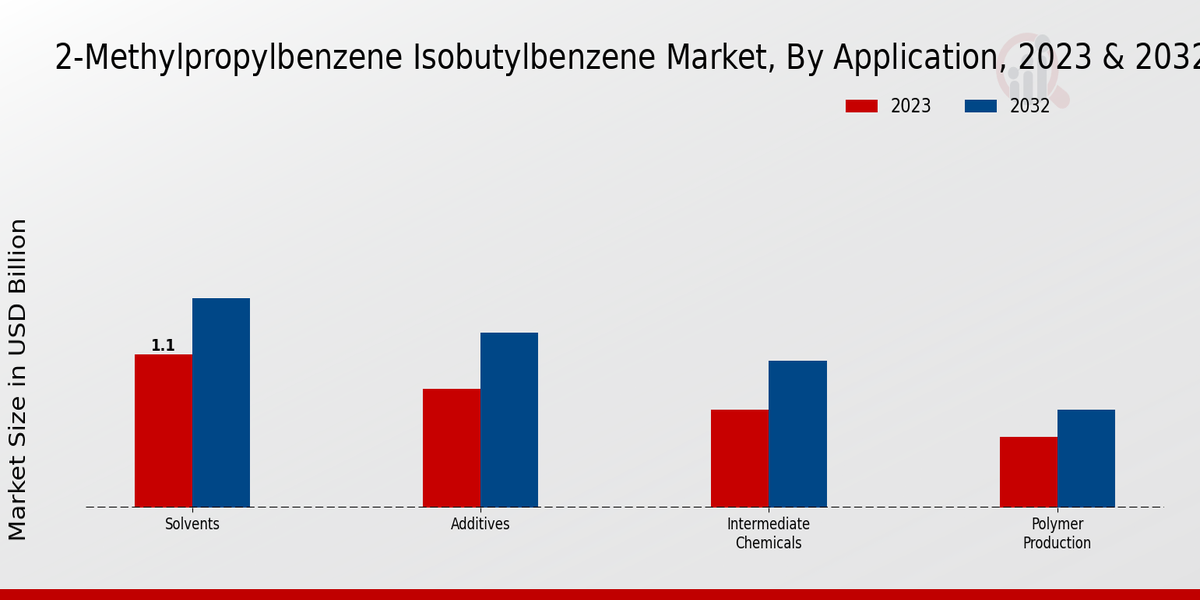 2-Methylpropylbenzene Isobutylbenzene Market, By Application, 2023 & 2032

2023
2032

Market Size in USD Billion

1.1

Solvents
Additives
Intermediate Chemicals
Polymer Production