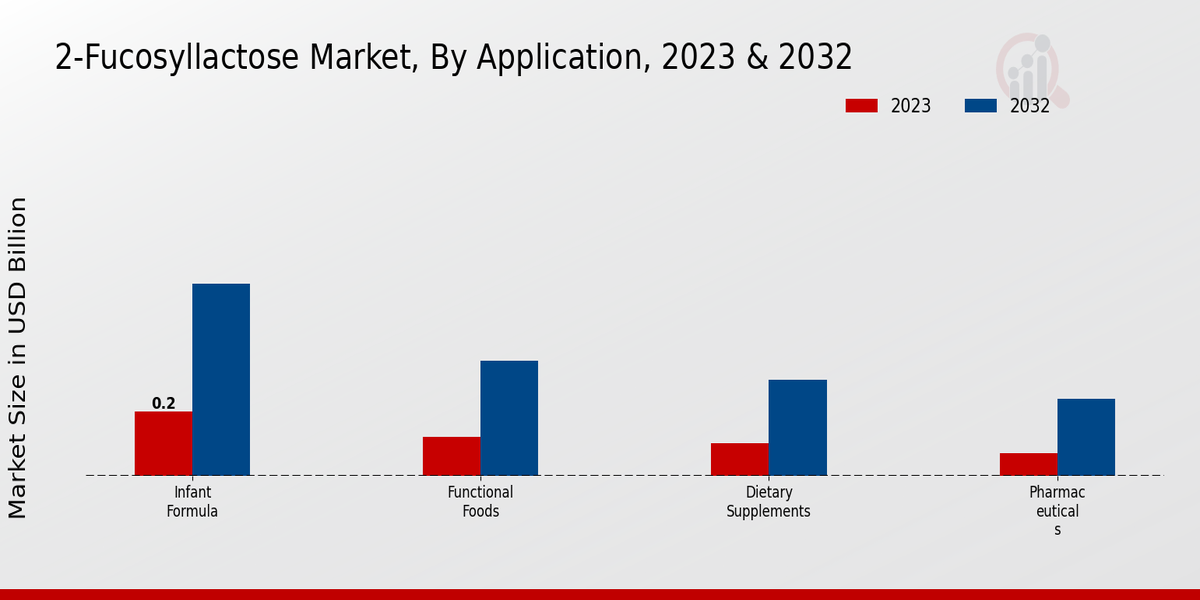 2-Fucosyllactose Market, By Application, 2023 & 2032

2023
2032

Market Size in USD Billion

0.2

Infant Formula

Functional Foods

Dietary Supplements

Pharmac eutical s