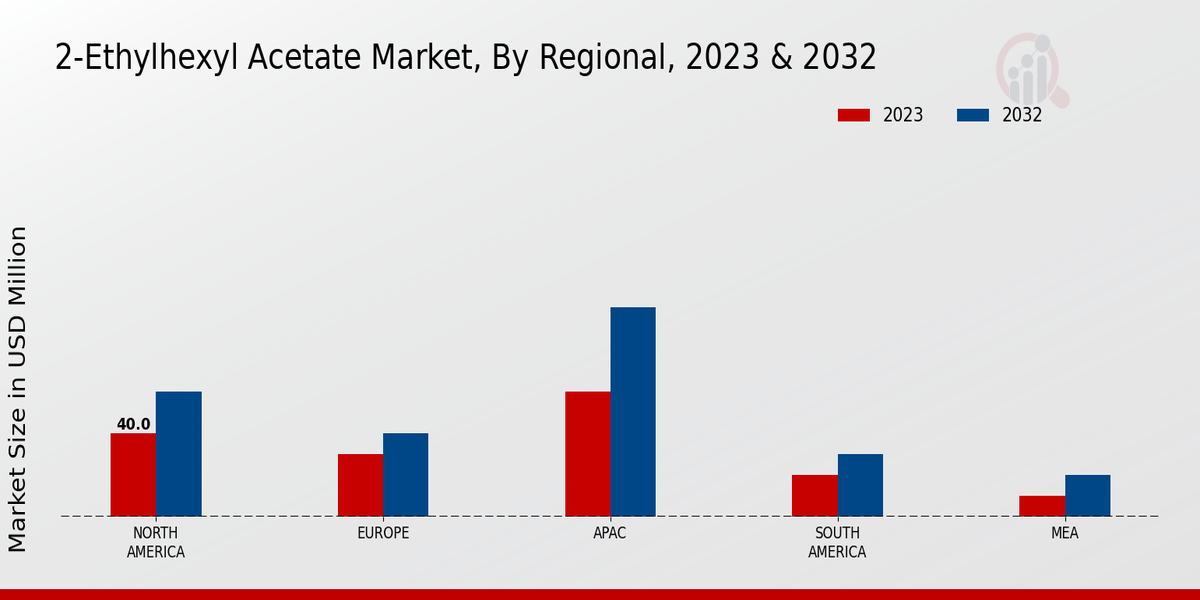 2-Ethylhexyl Acetate Market, By Regional, 2023 & 2032

2023
2032

Market Size in USD Million

40.0

NORTH AMERICA
EUROPE
APAC
SOUTH AMERICA
MEA