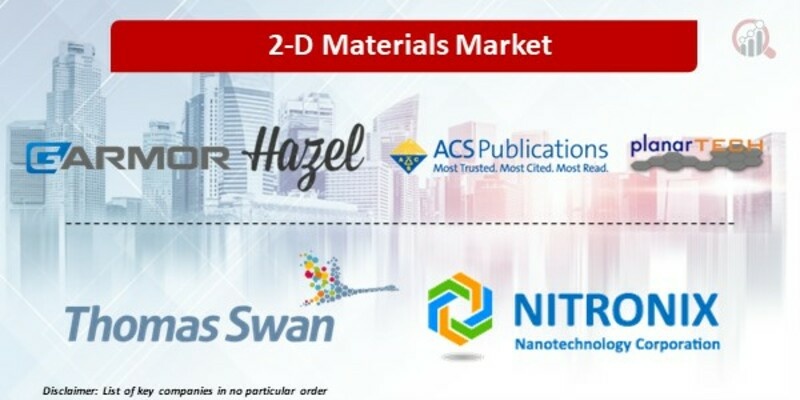 2-D Materials Market

GARMOR Hazel ACS Publications Most Trusted. Most Cited. Most Read. planarTECH

Thomas Swan NITRONIX Nanotechnology Corporation

Disclaimer: List of key companies in no particular order