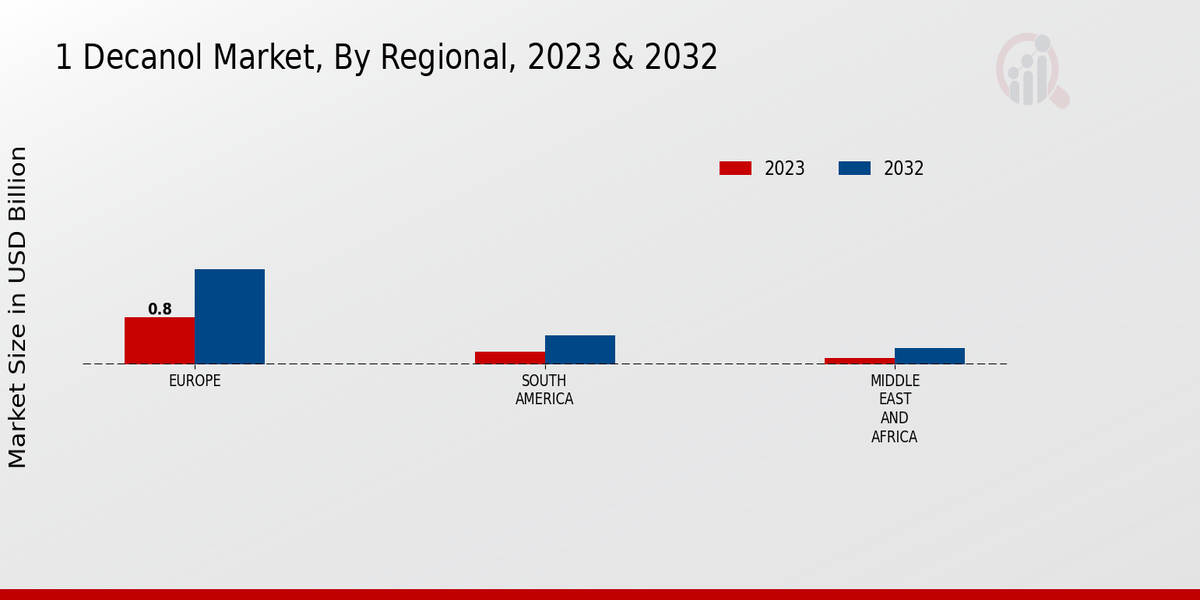 1 Decanol Market, By Regional, 2023 & 2032

2023
2032

Market Size in USD Billion

0.8

EUROPE
SOUTH AMERICA
MIDDLE EAST AND AFRICA