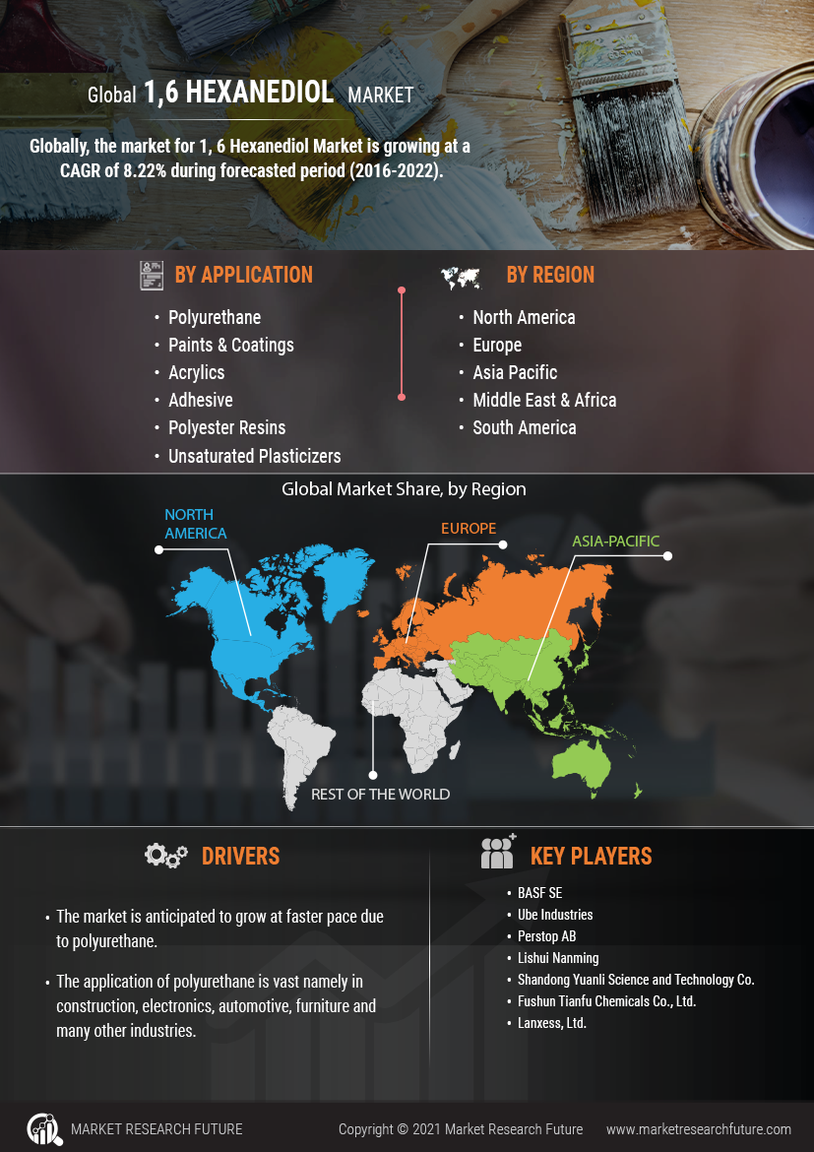 Global 1,6 HEXANEDIOL MARKET

Globally, the market for 1, 6 Hexanediol Market is growing at a CAGR of 8.22% during forecasted period (2016-2022).

BY APPLICATION

• Polyurethane
• Paints & Coatings
• Acrylics
• Adhesive
• Polyester Resins
• Unsaturated Plasticizers

BY REGION

• North America
• Europe
• Asia Pacific
• Middle East & Africa
• South America

Global Market Share, by Region

NORTH AMERICA

EUROPE

ASIA-PACIFIC

REST OF THE WORLD

DRIVERS

• The market is anticipated to grow at faster pace due to polyurethane.

• The application of polyurethane is vast namely in construction, electronics, automotive, furniture and many other industries.

KEY PLAYERS

• BASF SE
• Ube Industries
• Perstop AB
• Lishui Nanming
• Shandong Yuanli Science and Technology Co.
• Fushun Tianfu Chemicals Co., Ltd.
• Lanxess, Ltd.

MARKET RESEARCH FUTURE

Copyright © 2021 Market Research Future

www.marketresearchfuture.com