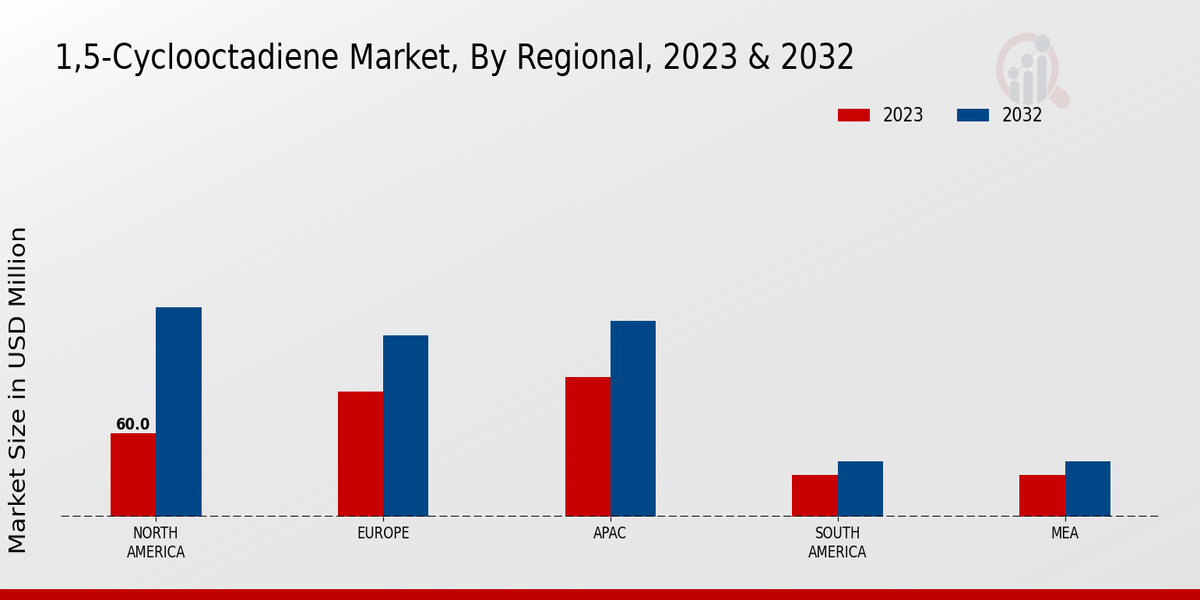 1,5-Cyclooctadiene Market, By Regional, 2023 & 2032

2023
2032

Market Size in USD Million

60.0

NORTH AMERICA
EUROPE
APAC
SOUTH AMERICA
MEA