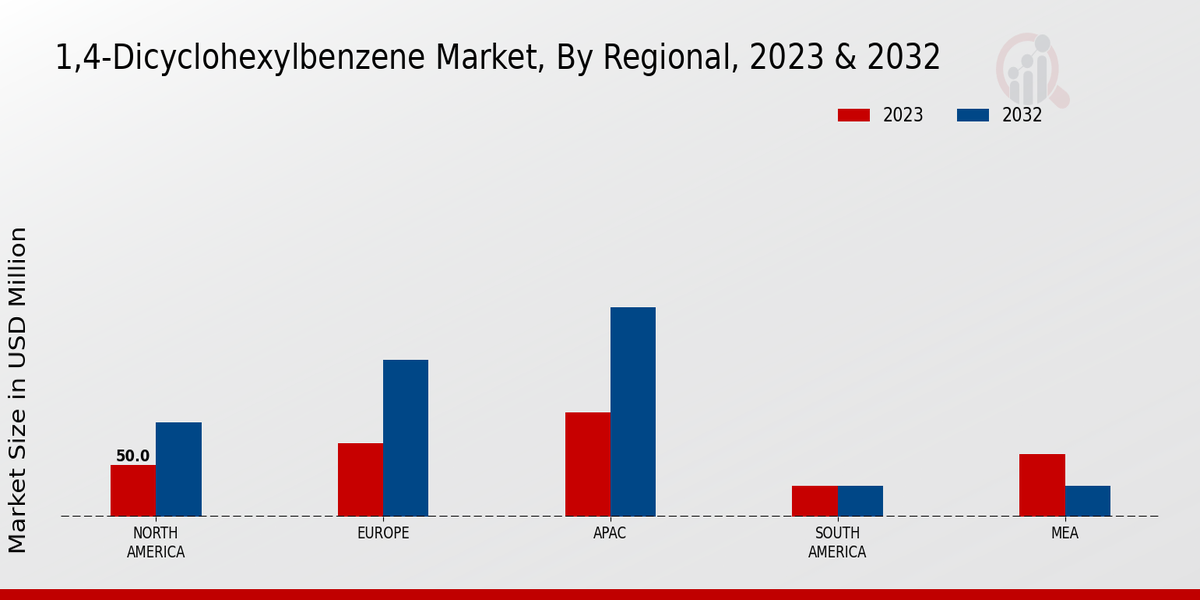 1,4-Dicyclohexylbenzene Market, By Regional, 2023 & 2032

2023
2032

Market Size in USD Million

50.0

NORTH AMERICA
EUROPE
APAC
SOUTH AMERICA
MEA