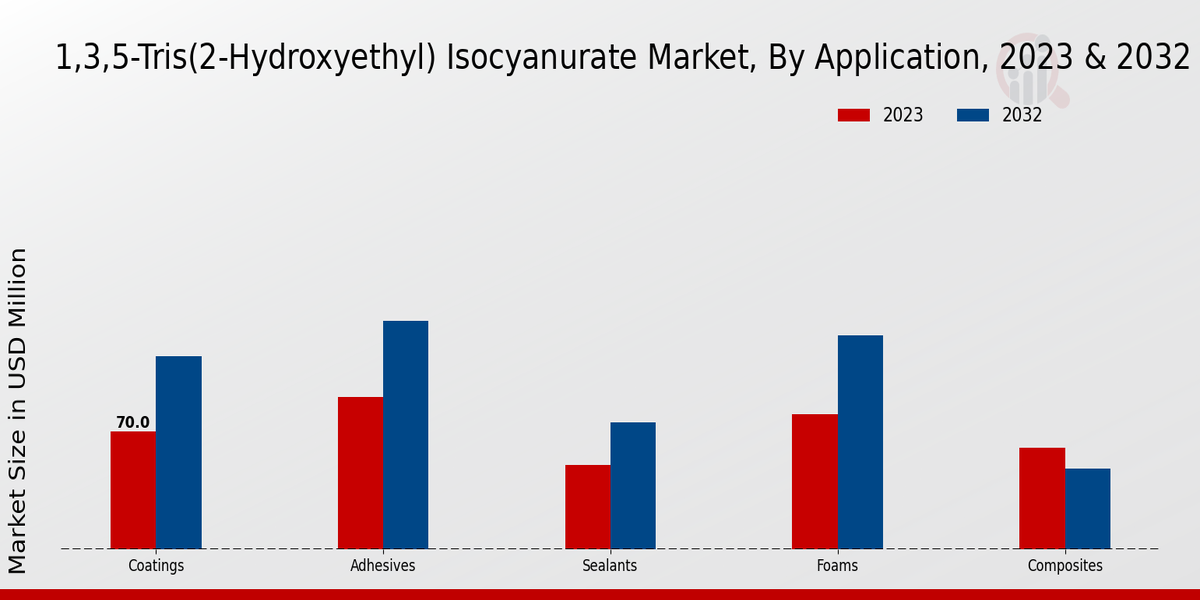 1,3,5-Tris(2-Hydroxyethyl) Isocyanurate Market, By Application, 2023 & 2032

2023 2032

Market Size in USD Million

70.0

Coatings

Adhesives

Sealants

Foams

Composites