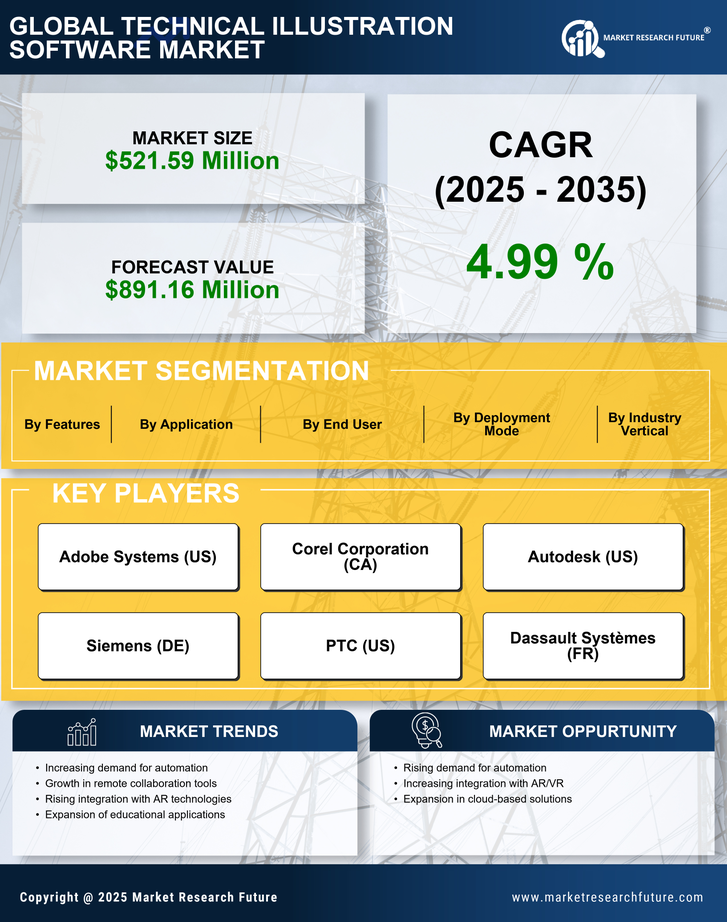 GLOBAL TECHNICAL ILLUSTRATION SOFTWARE MARKET

MARKET RESEARCH FUTURE®

MARKET SIZE
$521.59 Million

FORECAST VALUE
$891.16 Million

CAGR
(2025 - 2035)

4.99 %

MARKET SEGMENTATION

By Features

By Application

By End User

By Deployment Mode

By Industry Vertical

KEY PLAYERS

Adobe Systems (US)

Corel Corporation (CA)

Autodesk (US)

Siemens (DE)

PTC (US)

Dassault Systèmes (FR)

MARKET TRENDS

• Increasing demand for automation
• Growth in remote collaboration tools
• Rising integration with AR technologies
• Expansion of educational applications

MARKET OPPURTUNITY

• Rising demand for automation
• Increasing integration with AR/VR
• Expansion in cloud-based solutions

Copyright @ 2025 Market Research Future

www.marketresearchfuture.com