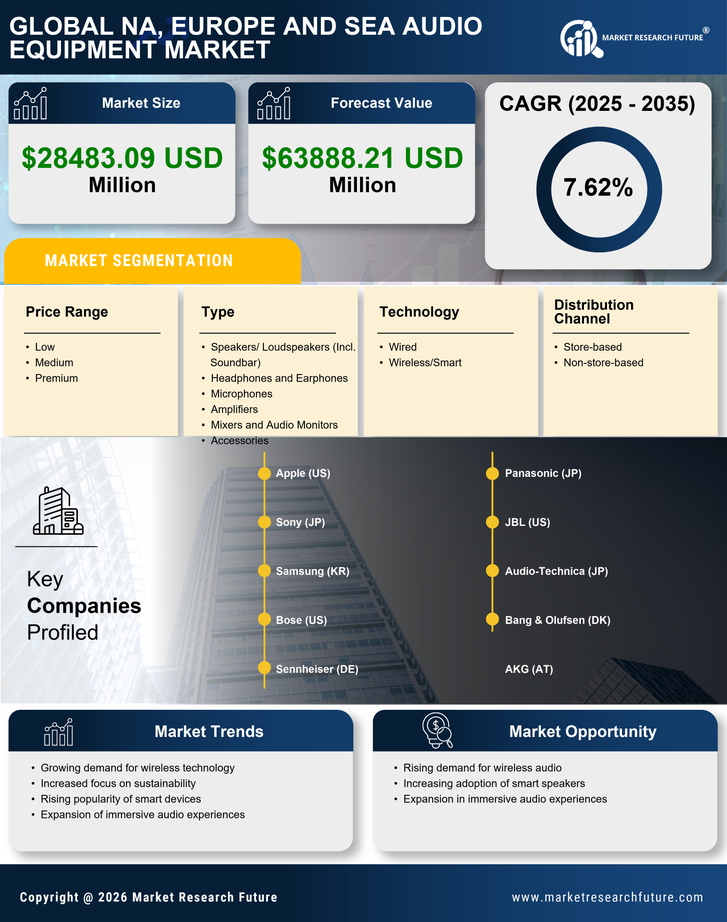 GLOBAL NA, EUROPE AND SEA AUDIO EQUIPMENT MARKET

MARKET RESEARCH FUTURE®

Market Size

$28483.09 USD Million

Forecast Value

$63888.21 USD Million

CAGR (2025 - 2035)

7.62%

MARKET SEGMENTATION

Price Range
• Low
• Medium
• Premium

Type
• Speakers/ Loudspeakers (Incl. Soundbar)
• Headphones and Earphones
• Microphones
• Amplifiers
• Mixers and Audio Monitors
• Accessories

Technology
• Wired
• Wireless/Smart

Distribution Channel
• Store-based
• Non-store-based

Key Companies Profiled

Apple (US)
Sony (JP)
Samsung (KR)
Bose (US)
Sennheiser (DE)
Panasonic (JP)
JBL (US)
Audio-Technica (JP)
Bang & Olufsen (DK)
AKG (AT)

Market Trends
• Growing demand for wireless technology
• Increased focus on sustainability
• Rising popularity of smart devices
• Expansion of immersive audio experiences

Market Opportunity
• Rising demand for wireless audio
• Increasing adoption of smart speakers
• Expansion in immersive audio experiences

Copyright @ 2026 Market Research Future

www.marketresearchfuture.com