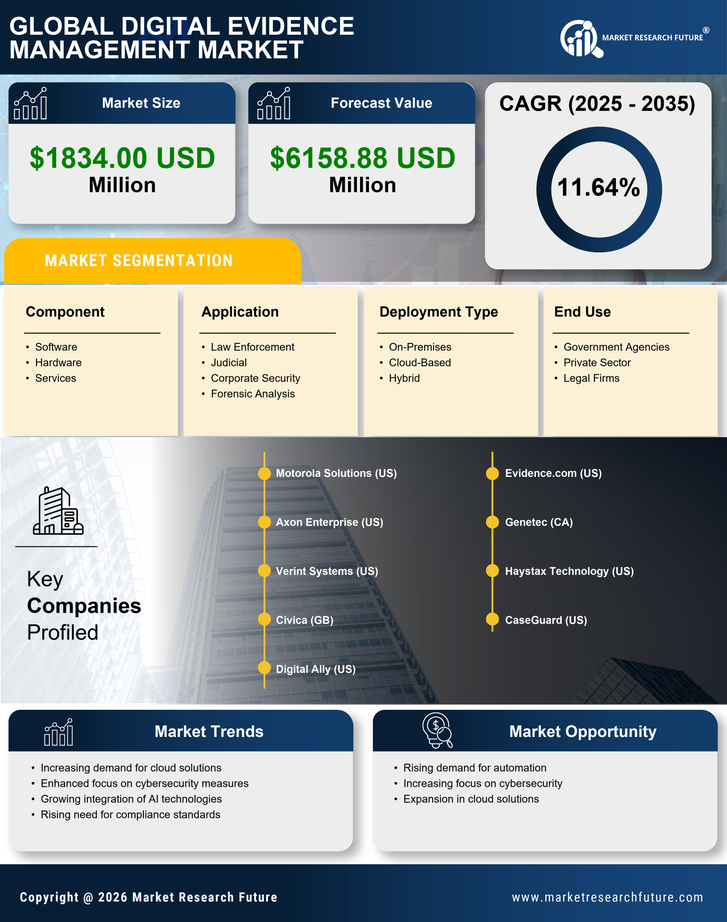 GLOBAL DIGITAL EVIDENCE MANAGEMENT MARKET

MARKET RESEARCH FUTURE®

Market Size

$1834.00 USD Million

Forecast Value

$6158.88 USD Million

CAGR (2025 - 2035)

11.64%

MARKET SEGMENTATION

Component
• Software
• Hardware
• Services

Application
• Law Enforcement
• Judicial
• Corporate Security
• Forensic Analysis

Deployment Type
• On-Premises
• Cloud-Based
• Hybrid

End Use
• Government Agencies
• Private Sector
• Legal Firms

Key Companies Profiled

Motorola Solutions (US)
Axon Enterprise (US)
Verint Systems (US)
Civica (GB)
Digital Ally (US)
Evidence.com (US)
Genetec (CA)
Haystax Technology (US)
CaseGuard (US)

Market Trends
• Increasing demand for cloud solutions
• Enhanced focus on cybersecurity measures
• Growing integration of AI technologies
• Rising need for compliance standards

Market Opportunity
• Rising demand for automation
• Increasing focus on cybersecurity
• Expansion in cloud solutions

Copyright @ 2026 Market Research Future

www.marketresearchfuture.com