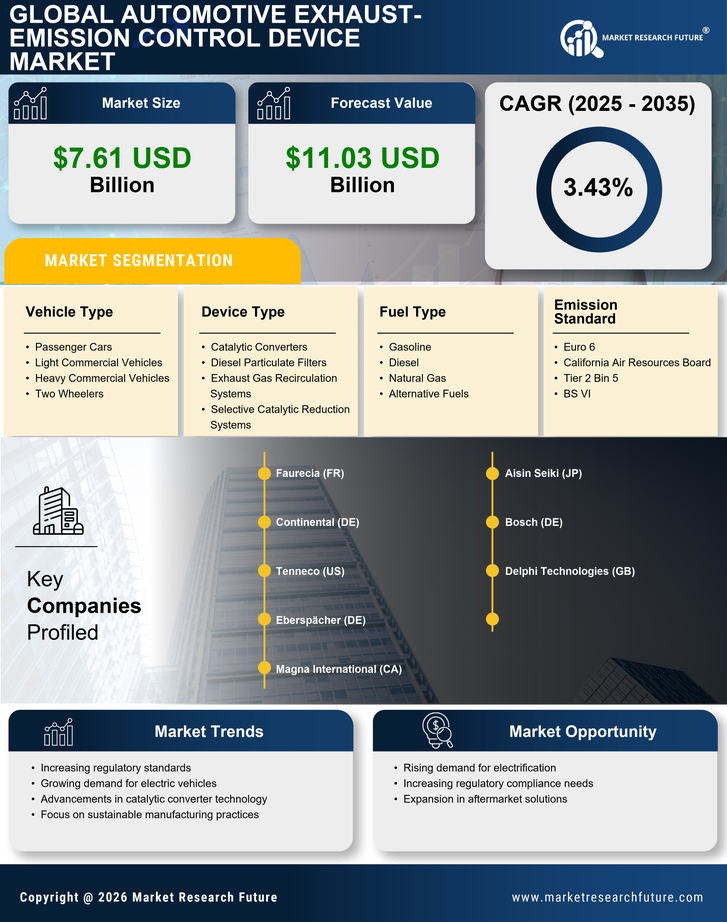 GLOBAL AUTOMOTIVE EXHAUST-EMISSION CONTROL DEVICE MARKET

MARKET RESEARCH FUTURE®

Market Size

$7.61 USD Billion

Forecast Value

$11.03 USD Billion

CAGR (2025 - 2035)

3.43%

MARKET SEGMENTATION

Vehicle Type
- Passenger Cars
- Light Commercial Vehicles
- Heavy Commercial Vehicles
- Two Wheelers

Device Type
- Catalytic Converters
- Diesel Particulate Filters
- Exhaust Gas Recirculation Systems
- Selective Catalytic Reduction Systems

Fuel Type
- Gasoline
- Diesel
- Natural Gas
- Alternative Fuels

Emission Standard
- Euro 6
- California Air Resources Board
- Tier 2 Bin 5
- BS VI

Key Companies Profiled

Faurecia (FR)
Continental (DE)
Tenneco (US)
Eberspächer (DE)
Magna International (CA)
Aisin Seiki (JP)
Bosch (DE)
Delphi Technologies (GB)

Market Trends
- Increasing regulatory standards
- Growing demand for electric vehicles
- Advancements in catalytic converter technology
- Focus on sustainable manufacturing practices

Market Opportunity
- Rising demand for electrification
- Increasing regulatory compliance needs
- Expansion in aftermarket solutions

Copyright @ 2026 Market Research Future

www.marketresearchfuture.com