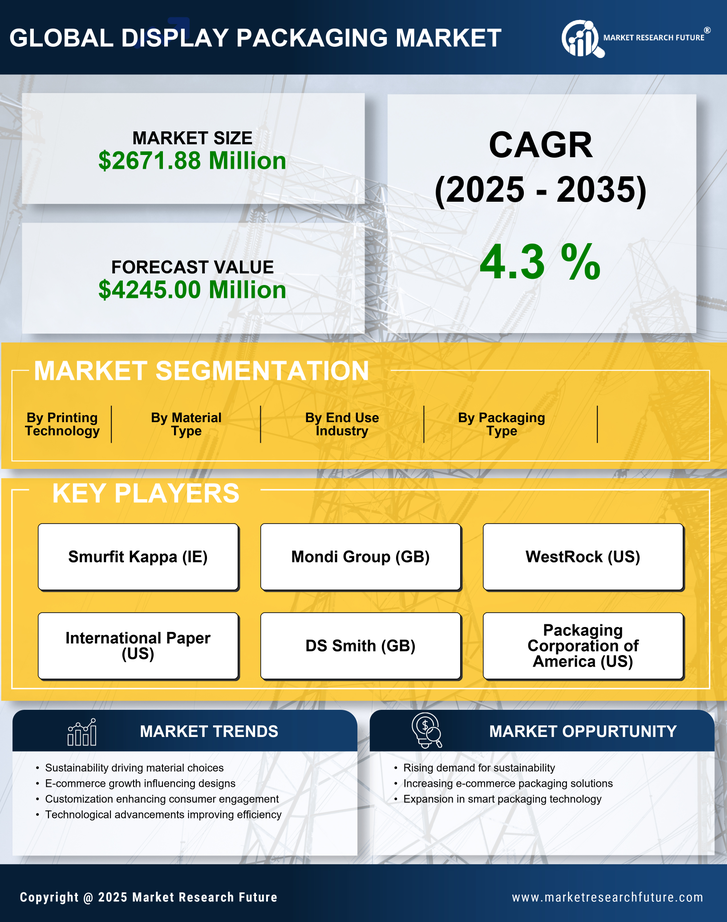 GLOBAL DISPLAY PACKAGING MARKET

MARKET RESEARCH FUTURE®

MARKET SIZE
$2671.88 Million

FORECAST VALUE
$4245.00 Million

CAGR
(2025 - 2035)

4.3 %

MARKET SEGMENTATION

By Printing Technology

By Material Type

By End Use Industry

By Packaging Type

KEY PLAYERS

Smurfit Kappa (IE)

Mondi Group (GB)

WestRock (US)

International Paper (US)

DS Smith (GB)

Packaging Corporation of America (US)

MARKET TRENDS

• Sustainability driving material choices
• E-commerce growth influencing designs
• Customization enhancing consumer engagement
• Technological advancements improving efficiency

MARKET OPPURTUNITY

• Rising demand for sustainability
• Increasing e-commerce packaging solutions
• Expansion in smart packaging technology

Copyright @ 2025 Market Research Future

www.marketresearchfuture.com