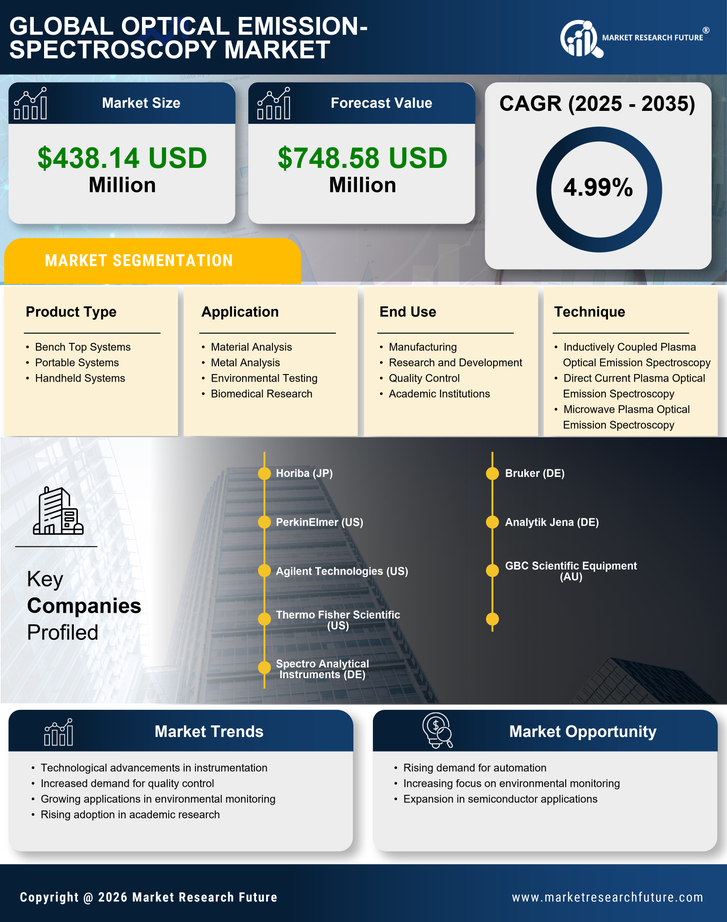 GLOBAL OPTICAL EMISSION-SPECTROSCOPY MARKET

MARKET RESEARCH FUTURE®

Market Size
$438.14 USD Million

Forecast Value
$748.58 USD Million

CAGR (2025 - 2035)
4.99%

MARKET SEGMENTATION

Product Type
• Bench Top Systems
• Portable Systems
• Handheld Systems

Application
• Material Analysis
• Metal Analysis
• Environmental Testing
• Biomedical Research

End Use
• Manufacturing
• Research and Development
• Quality Control
• Academic Institutions

Technique
• Inductively Coupled Plasma Optical Emission Spectroscopy
• Direct Current Plasma Optical Emission Spectroscopy
• Microwave Plasma Optical Emission Spectroscopy

Key Companies Profiled

Horiba (JP)
PerkinElmer (US)
Agilent Technologies (US)
Thermo Fisher Scientific (US)
Spectro Analytical Instruments (DE)
Bruker (DE)
Analytik Jena (DE)
GBC Scientific Equipment (AU)

Market Trends
• Technological advancements in instrumentation
• Increased demand for quality control
• Growing applications in environmental monitoring
• Rising adoption in academic research

Market Opportunity
• Rising demand for automation
• Increasing focus on environmental monitoring
• Expansion in semiconductor applications

Copyright @ 2026 Market Research Future
www.marketresearchfuture.com