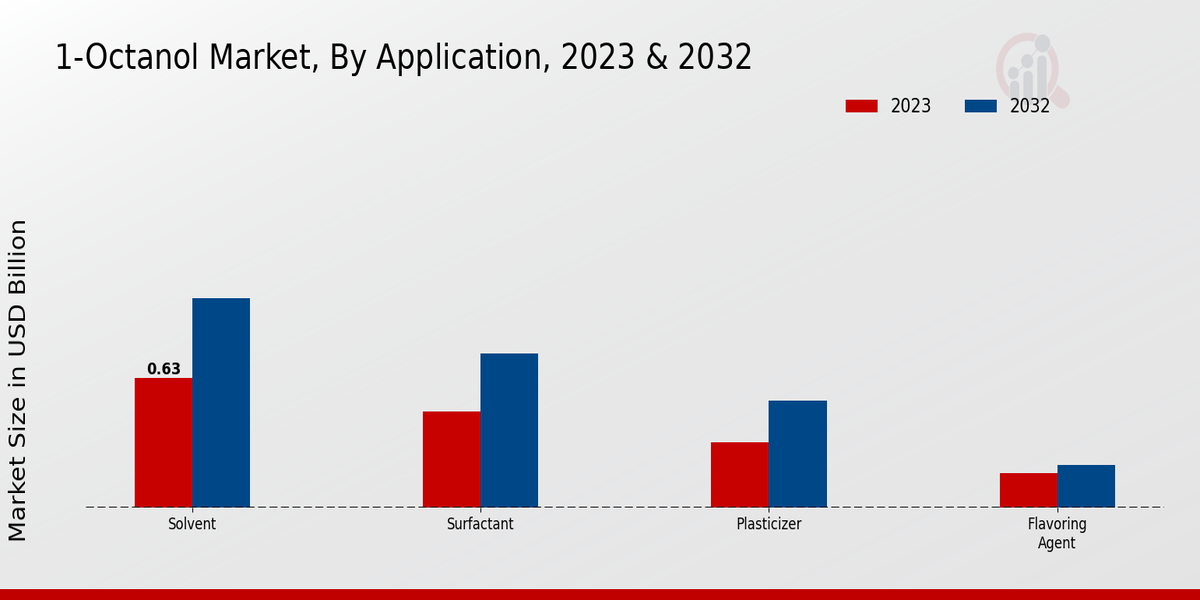 1-Octanol Market, By Application, 2023 & 2032

2023
2032

Market Size in USD Billion

0.63

Solvent
Surfactant
Plasticizer
Flavoring Agent