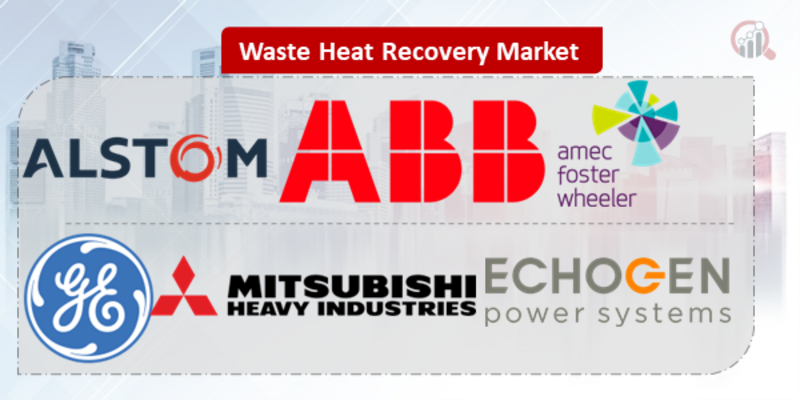 Waste Heat Recovery Market

ALSTOM

ABB

amec foster wheeler

GE

MITSUBISHI HEAVY INDUSTRIES

ECHOGEN power systems