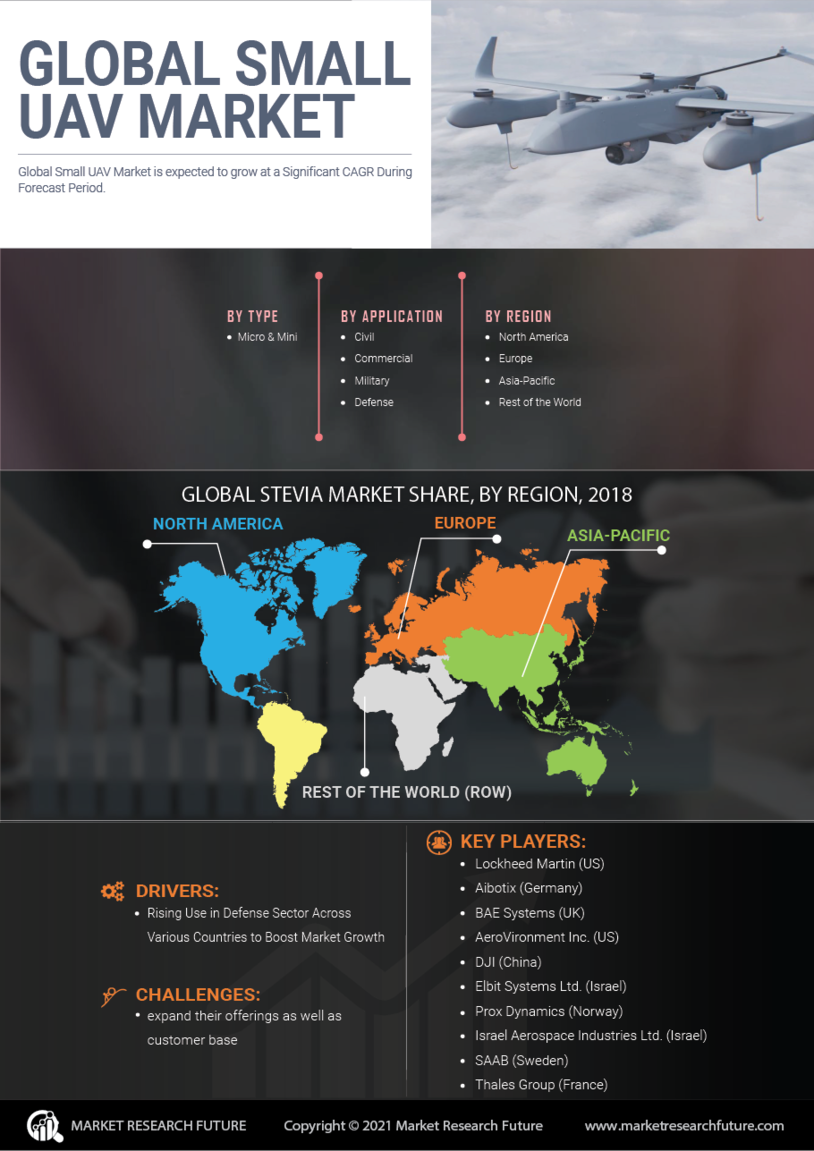 GLOBAL SMALL UAV MARKET

Global Small UAV Market is expected to grow at a Significant CAGR During Forecast Period.

BY TYPE
• Micro & Mini

BY APPLICATION
• Civil
• Commercial
• Military
• Defense

BY REGION
• North America
• Europe
• Asia-Pacific
• Rest of the World

GLOBAL STEVIA MARKET SHARE, BY REGION, 2018

NORTH AMERICA
EUROPE
ASIA-PACIFIC
REST OF THE WORLD (ROW)

DRIVERS:
• Rising Use in Defense Sector Across Various Countries to Boost Market Growth

CHALLENGES:
• expand their offerings as well as customer base

KEY PLAYERS:
• Lockheed Martin (US)
• Aibotix (Germany)
• BAE Systems (UK)
• AeroVironment Inc. (US)
• DJI (China)
• Elbit Systems Ltd. (Israel)
• Prox Dynamics (Norway)
• Israel Aerospace Industries Ltd. (Israel)
• SAAB (Sweden)
• Thales Group (France)

MARKET RESEARCH FUTURE
Copyright © 2021 Market Research Future
www.marketresearchfuture.com