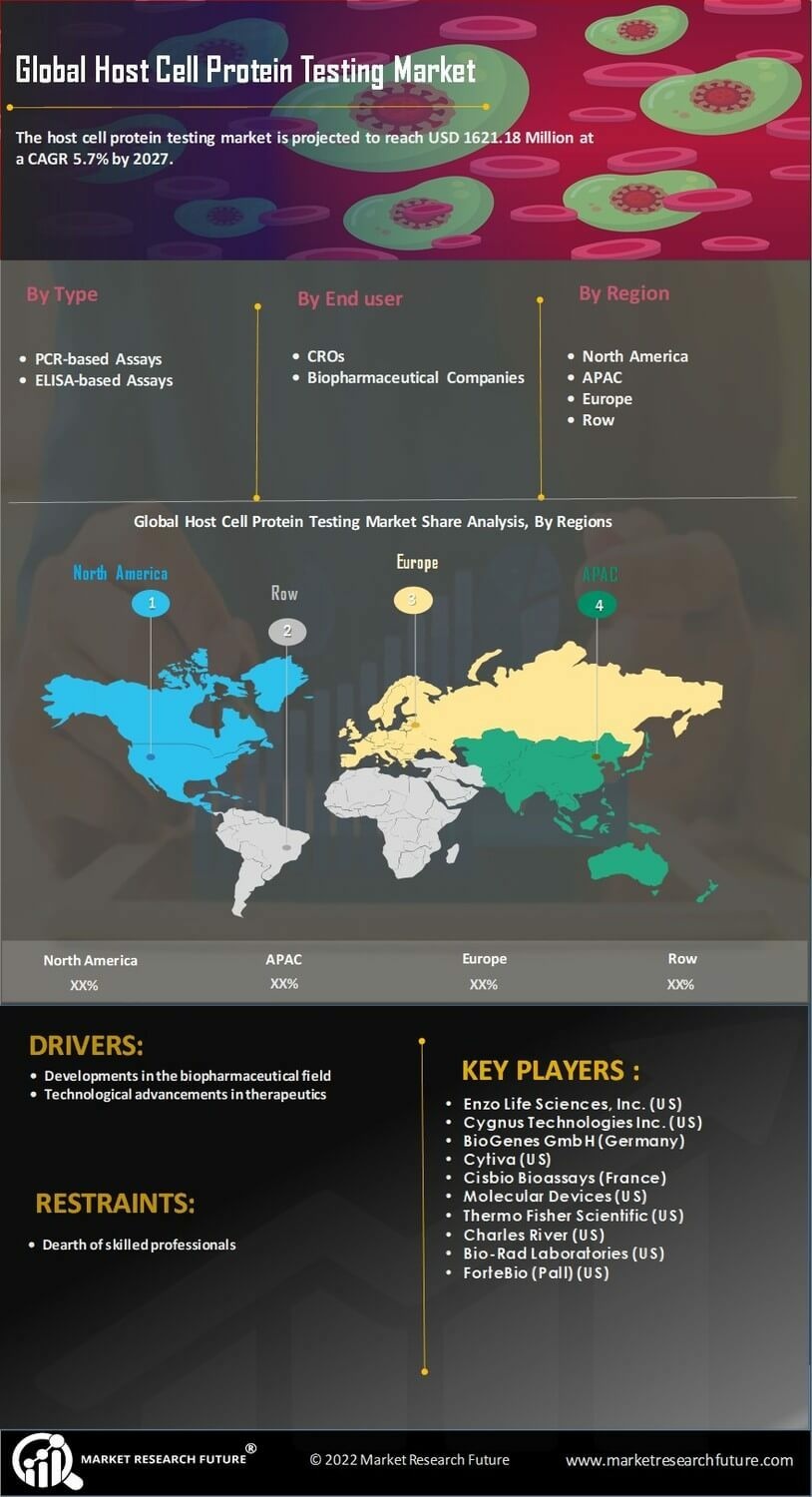 Global Host Cell Protein Testing Market

The host cell protein testing market is projected to reach USD 1621.18 Million at a CAGR 5.7% by 2027.

By Type

- PCR-based Assays
- ELISA-based Assays

By End user

- CROs
- Biopharmaceutical Companies

By Region

- North America
- APAC
- Europe
- Row

Global Host Cell Protein Testing Market Share Analysis, By Regions

North America
1

Row
2

Europe
3

APAC
4

| North America | APAC | Europe | Row |
|---|---|---|---|
| XX% | XX% | XX% | XX% |

DRIVERS:

- Developments in the biopharmaceutical field
- Technological advancements in therapeutics

RESTRAINTS:

- Dearth of skilled professionals

KEY PLAYERS :

- Enzo Life Sciences, Inc. (US)
- Cygnus Technologies Inc. (US)
- BioGenes GmbH (Germany)
- Cytiva (US)
- Cisbio Bioassays (France)
- Molecular Devices (US)
- Thermo Fisher Scientific (US)
- Charles River (US)
- Bio-Rad Laboratories (US)
- ForteBio (Pall) (US)

MARKET RESEARCH FUTURE®

© 2022 Market Research Future

www.marketresearchfuture.com