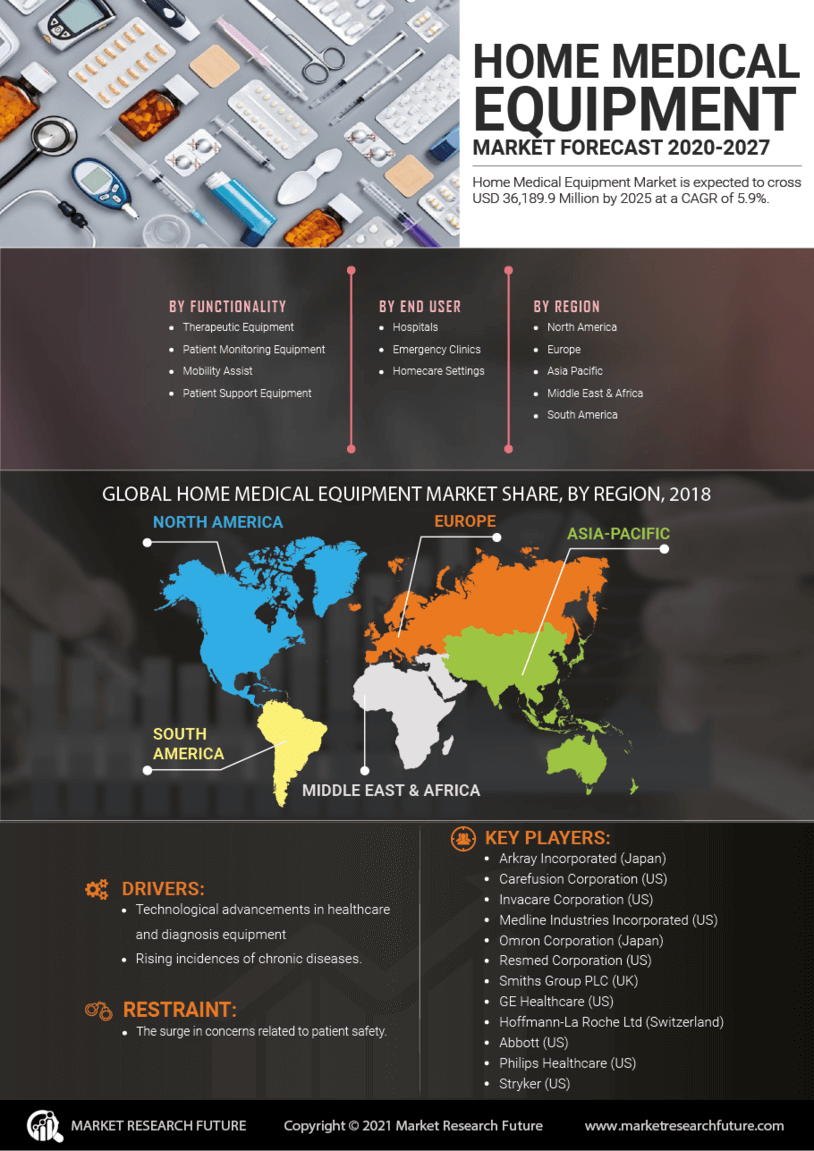 HOME MEDICAL EQUIPMENT
MARKET FORECAST 2020-2027

Home Medical Equipment Market is expected to cross USD 36,189.9 Million by 2025 at a CAGR of 5.9%.

BY FUNCTIONALITY
- Therapeutic Equipment
- Patient Monitoring Equipment
- Mobility Assist
- Patient Support Equipment

BY END USER
- Hospitals
- Emergency Clinics
- Homecare Settings

BY REGION
- North America
- Europe
- Asia Pacific
- Middle East & Africa
- South America

GLOBAL HOME MEDICAL EQUIPMENT MARKET SHARE, BY REGION, 2018

NORTH AMERICA
EUROPE
ASIA-PACIFIC
SOUTH AMERICA
MIDDLE EAST & AFRICA

DRIVERS:
- Technological advancements in healthcare and diagnosis equipment
- Rising incidences of chronic diseases.

RESTRAINT:
- The surge in concerns related to patient safety.

KEY PLAYERS:
- Arkray Incorporated (Japan)
- Carefusion Corporation (US)
- Invacare Corporation (US)
- Medline Industries Incorporated (US)
- Omron Corporation (Japan)
- Resmed Corporation (US)
- Smiths Group PLC (UK)
- GE Healthcare (US)
- Hoffmann-La Roche Ltd (Switzerland)
- Abbott (US)
- Philips Healthcare (US)
- Stryker (US)

MARKET RESEARCH FUTURE
Copyright © 2021 Market Research Future
www.marketresearchfuture.com