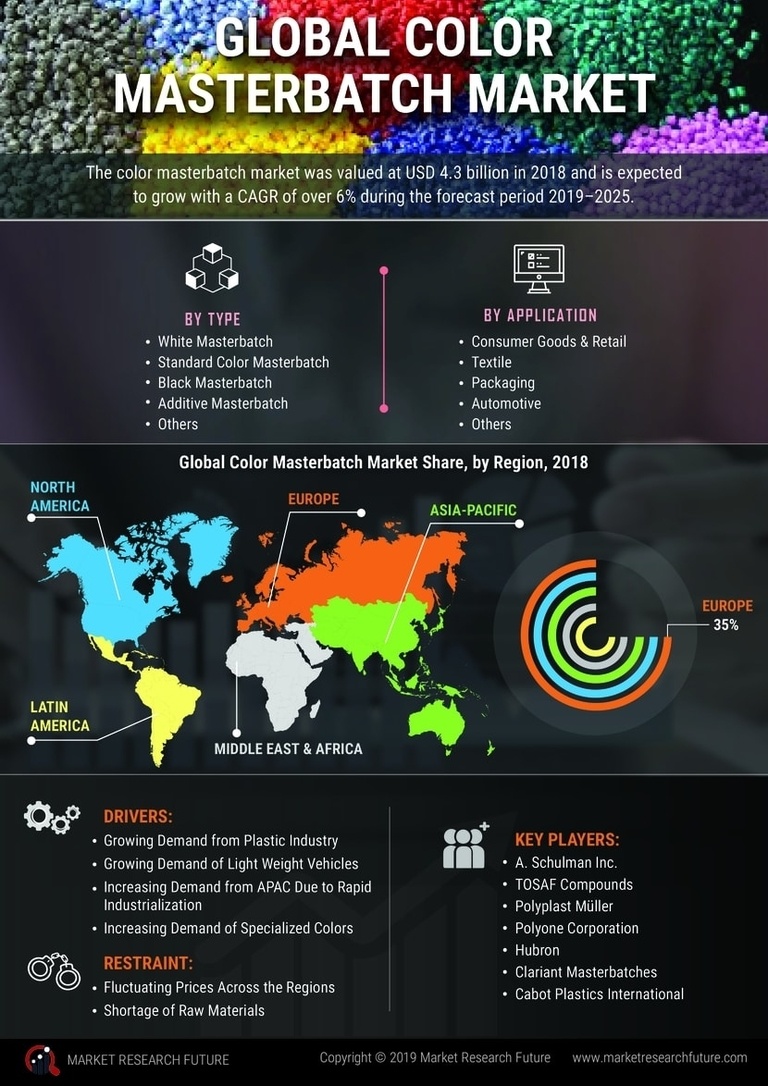 GLOBAL COLOR MASTERBATCH MARKET

The color masterbatch market was valued at USD 4.3 billion in 2018 and is expected to grow with a CAGR of over 6% during the forecast period 2019–2025.

BY TYPE
• White Masterbatch
• Standard Color Masterbatch
• Black Masterbatch
• Additive Masterbatch
• Others

BY APPLICATION
• Consumer Goods & Retail
• Textile
• Packaging
• Automotive
• Others

Global Color Masterbatch Market Share, by Region, 2018

NORTH AMERICA
EUROPE
ASIA-PACIFIC
LATIN AMERICA
MIDDLE EAST & AFRICA
EUROPE 35%

DRIVERS:
• Growing Demand from Plastic Industry
• Growing Demand of Light Weight Vehicles
• Increasing Demand from APAC Due to Rapid Industrialization
• Increasing Demand of Specialized Colors

RESTRAINT:
• Fluctuating Prices Across the Regions
• Shortage of Raw Materials

KEY PLAYERS:
• A. Schulman Inc.
• TOSAF Compounds
• Polyplast Müller
• Polyone Corporation
• Hubron
• Clariant Masterbatches
• Cabot Plastics International

MARKET RESEARCH FUTURE
Copyright © 2019 Market Research Future
www.marketresearchfuture.com