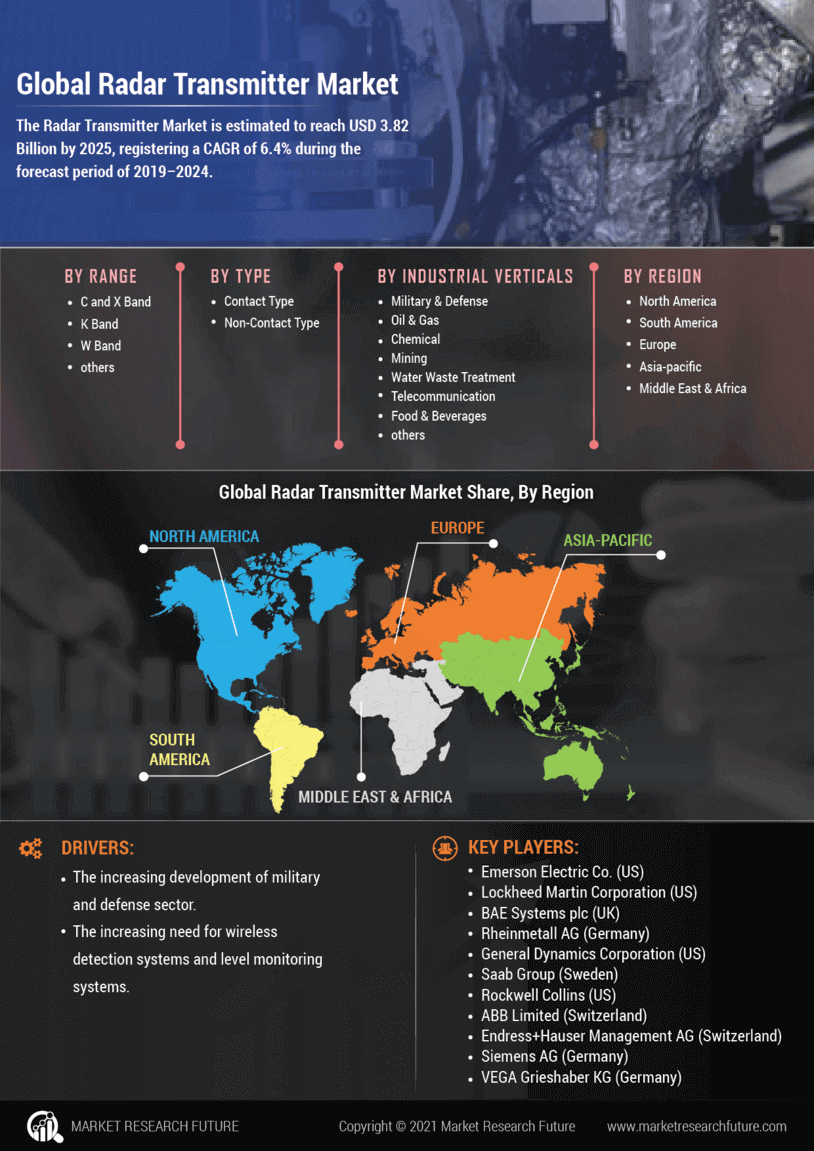 Global Radar Transmitter Market

The Radar Transmitter Market is estimated to reach USD 3.82 Billion by 2025, registering a CAGR of 6.4% during the forecast period of 2019–2024.

BY RANGE
- C and X Band
- K Band
- W Band
- others

BY TYPE
- Contact Type
- Non-Contact Type

BY INDUSTRIAL VERTICALS
- Military & Defense
- Oil & Gas
- Chemical
- Mining
- Water Waste Treatment
- Telecommunication
- Food & Beverages
- others

BY REGION
- North America
- South America
- Europe
- Asia-pacific
- Middle East & Africa

Global Radar Transmitter Market Share, By Region

NORTH AMERICA

EUROPE

ASIA-PACIFIC

SOUTH AMERICA

MIDDLE EAST & AFRICA

DRIVERS:
- The increasing development of military and defense sector.
- The increasing need for wireless detection systems and level monitoring systems.

KEY PLAYERS:
- Emerson Electric Co. (US)
- Lockheed Martin Corporation (US)
- BAE Systems plc (UK)
- Rheinmetall AG (Germany)
- General Dynamics Corporation (US)
- Saab Group (Sweden)
- Rockwell Collins (US)
- ABB Limited (Switzerland)
- Endress+Hauser Management AG (Switzerland)
- Siemens AG (Germany)
- VEGA Grieshaber KG (Germany)

MARKET RESEARCH FUTURE

Copyright © 2021 Market Research Future

www.marketresearchfuture.com