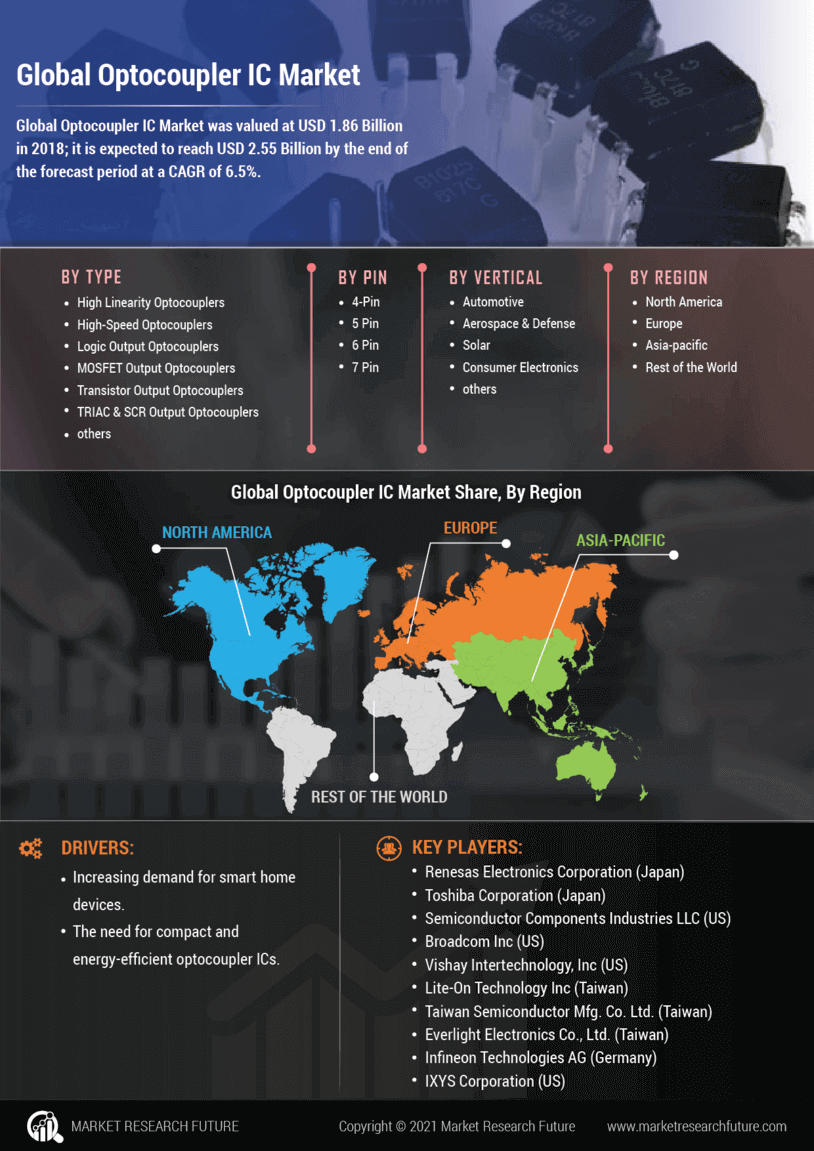 Global Optocoupler IC Market

Global Optocoupler IC Market was valued at USD 1.86 Billion in 2018; it is expected to reach USD 2.55 Billion by the end of the forecast period at a CAGR of 6.5%.

BY TYPE
- High Linearity Optocouplers
- High-Speed Optocouplers
- Logic Output Optocouplers
- MOSFET Output Optocouplers
- Transistor Output Optocouplers
- TRIAC & SCR Output Optocouplers
- others

BY PIN
- 4-Pin
- 5 Pin
- 6 Pin
- 7 Pin

BY VERTICAL
- Automotive
- Aerospace & Defense
- Solar
- Consumer Electronics
- others

BY REGION
- North America
- Europe
- Asia-pacific
- Rest of the World

Global Optocoupler IC Market Share, By Region

NORTH AMERICA
EUROPE
ASIA-PACIFIC
REST OF THE WORLD

DRIVERS:
- Increasing demand for smart home devices.
- The need for compact and energy-efficient optocoupler ICs.

KEY PLAYERS:
- Renesas Electronics Corporation (Japan)
- Toshiba Corporation (Japan)
- Semiconductor Components Industries LLC (US)
- Broadcom Inc (US)
- Vishay Intertechnology, Inc (US)
- Lite-On Technology Inc (Taiwan)
- Taiwan Semiconductor Mfg. Co. Ltd. (Taiwan)
- Everlight Electronics Co., Ltd. (Taiwan)
- Infineon Technologies AG (Germany)
- IXYS Corporation (US)

MARKET RESEARCH FUTURE
Copyright © 2021 Market Research Future
www.marketresearchfuture.com