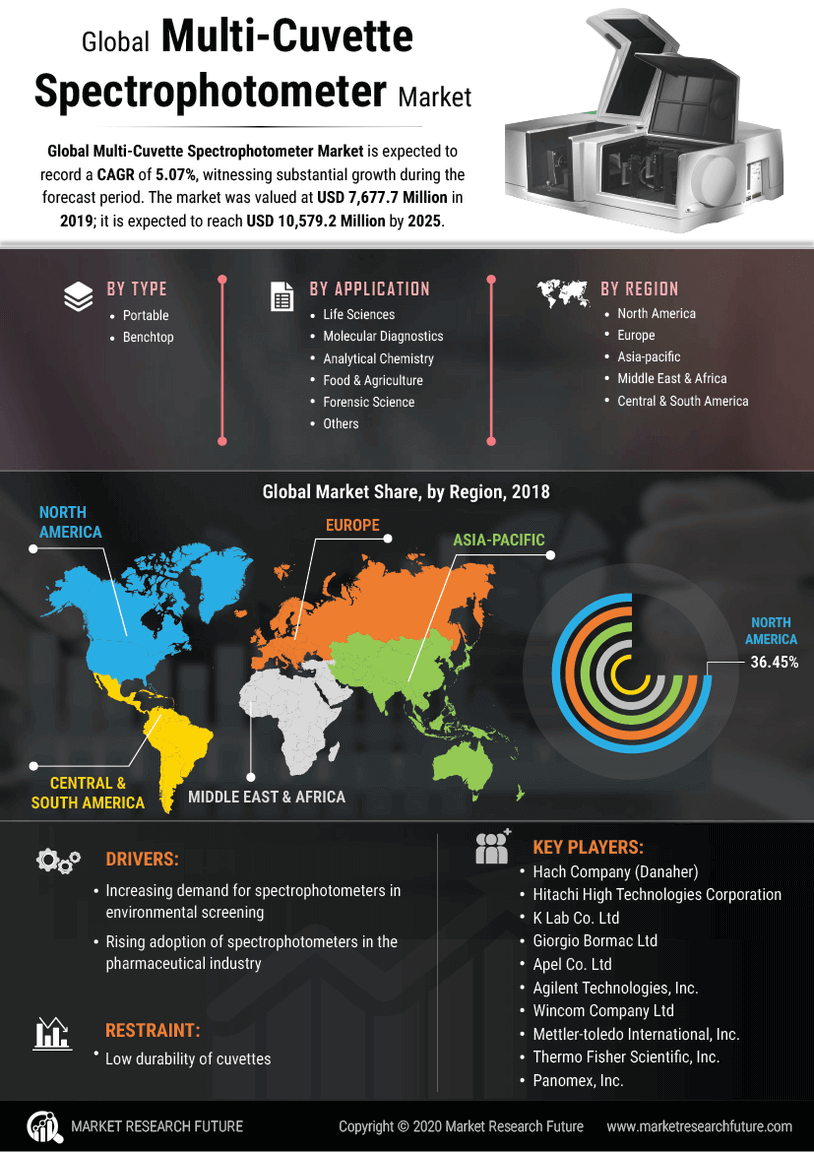 Global Multi-Cuvette Spectrophotometer Market

Global Multi-Cuvette Spectrophotometer Market is expected to record a CAGR of 5.07%, witnessing substantial growth during the forecast period. The market was valued at USD 7,677.7 Million in 2019; it is expected to reach USD 10,579.2 Million by 2025.

BY TYPE
• Portable
• Benchtop

BY APPLICATION
• Life Sciences
• Molecular Diagnostics
• Analytical Chemistry
• Food & Agriculture
• Forensic Science
• Others

BY REGION
• North America
• Europe
• Asia-pacific
• Middle East & Africa
• Central & South America

Global Market Share, by Region, 2018

NORTH AMERICA
EUROPE
ASIA-PACIFIC
CENTRAL & SOUTH AMERICA
MIDDLE EAST & AFRICA
NORTH AMERICA
36.45%

DRIVERS:
• Increasing demand for spectrophotometers in environmental screening
• Rising adoption of spectrophotometers in the pharmaceutical industry

RESTRAINT:
• Low durability of cuvettes

KEY PLAYERS:
• Hach Company (Danaher)
• Hitachi High Technologies Corporation
• K Lab Co. Ltd
• Giorgio Bormac Ltd
• Apel Co. Ltd
• Agilent Technologies, Inc.
• Wincom Company Ltd
• Mettler-toledo International, Inc.
• Thermo Fisher Scientific, Inc.
• Panomex, Inc.

MARKET RESEARCH FUTURE
Copyright © 2020 Market Research Future
www.marketresearchfuture.com