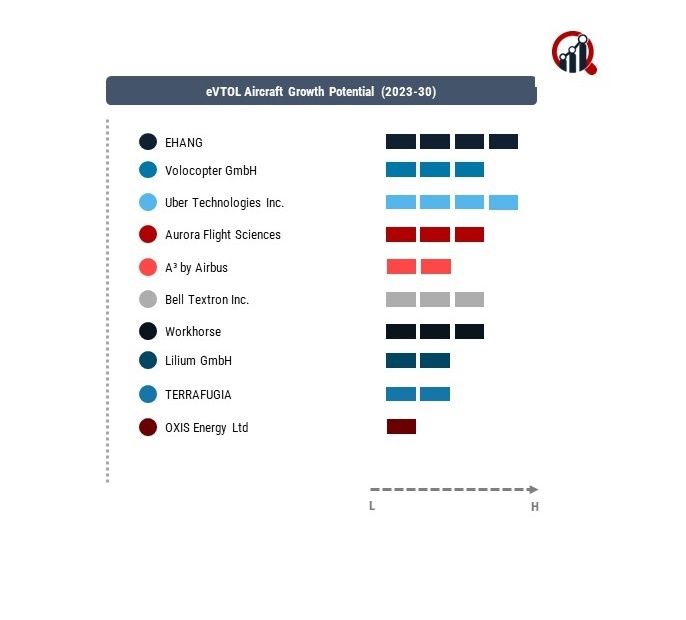 eVTOL Aircraft Growth Potential (2023-30)

EHANG

Volocopter GmbH

Uber Technologies Inc.

Aurora Flight Sciences

A³ by Airbus

Bell Textron Inc.

Workhorse

Lilium GmbH

TERRAFUGIA

OXIS Energy Ltd

L

H