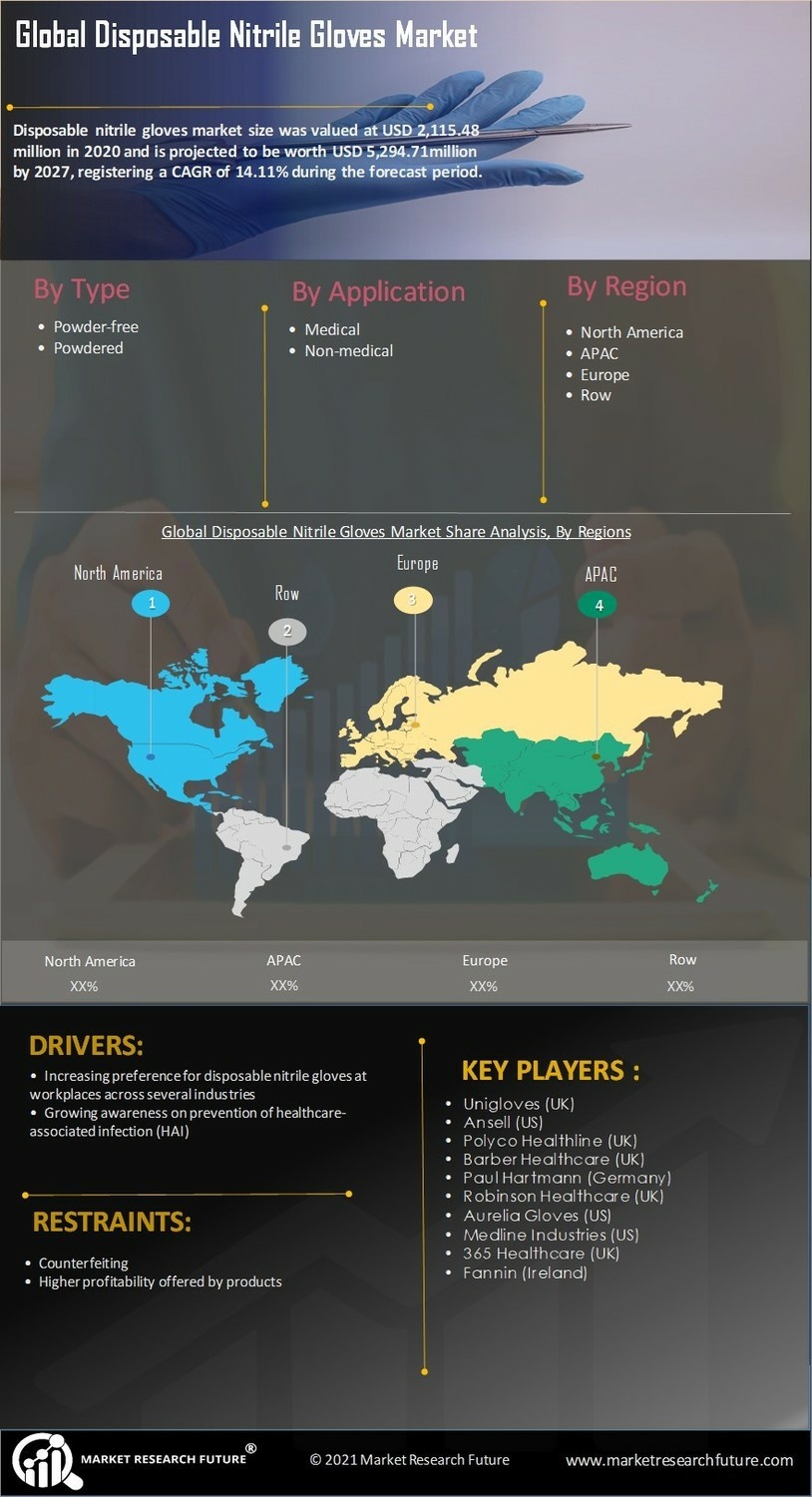 Global Disposable Nitrile Gloves Market

Disposable nitrile gloves market size was valued at USD 2,115.48 million in 2020 and is projected to be worth USD 5,294.71million by 2027, registering a CAGR of 14.11% during the forecast period.

By Type
• Powder-free
• Powdered

By Application
• Medical
• Non-medical

By Region
• North America
• APAC
• Europe
• Row

Global Disposable Nitrile Gloves Market Share Analysis, By Regions

North America 1
Row 2
Europe 3
APAC 4

| North America | APAC | Europe | Row |
|---|---|---|---|
| XX% | XX% | XX% | XX% |

DRIVERS:
• Increasing preference for disposable nitrile gloves at workplaces across several industries
• Growing awareness on prevention of healthcare-associated infection (HAI)

RESTRAINTS:
• Counterfeiting
• Higher profitability offered by products

KEY PLAYERS :
• Unigloves (UK)
• Ansell (US)
• Polyco Healthline (UK)
• Barber Healthcare (UK)
• Paul Hartmann (Germany)
• Robinson Healthcare (UK)
• Aurelia Gloves (US)
• Medline Industries (US)
• 365 Healthcare (UK)
• Fannin (Ireland)

MARKET RESEARCH FUTURE®
© 2021 Market Research Future
www.marketresearchfuture.com