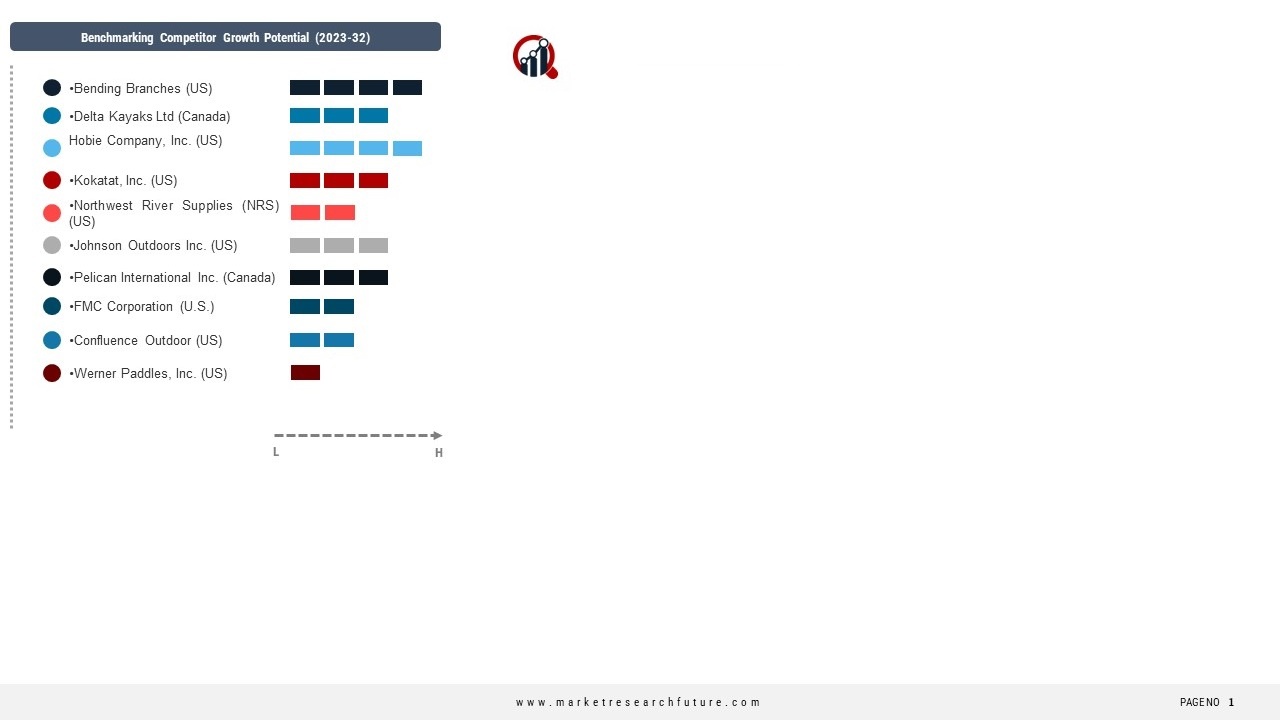 Benchmarking Competitor Growth Potential (2023-32)

•Bending Branches (US)
•Delta Kayaks Ltd (Canada)
Hobie Company, Inc. (US)
•Kokatat, Inc. (US)
•Northwest River Supplies (NRS) (US)
•Johnson Outdoors Inc. (US)
•Pelican International Inc. (Canada)
•FMC Corporation (U.S.)
•Confluence Outdoor (US)
•Werner Paddles, Inc. (US)

L
H

www.marketresearchfuture.com

PAGENO 1