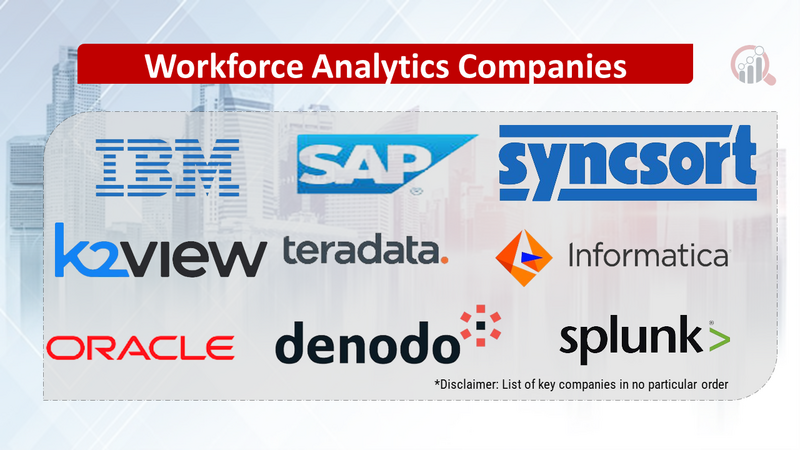 Workforce Analytics Companies

IBM SAP syncsort

k2view teradata. Informatica

ORACLE denodo splunk>

*Disclaimer: List of key companies in no particular order