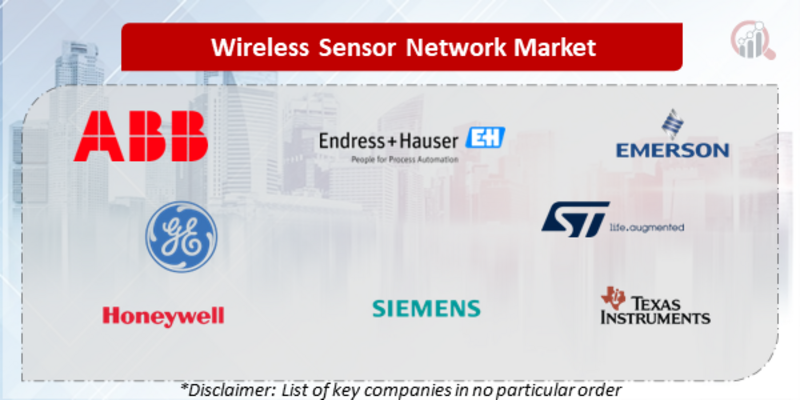 Wireless Sensor Network Market

ABB

Endress+Hauser EH
People for Process Automation

EMERSON

GE

ST life.augmented

Honeywell

SIEMENS

TEXAS INSTRUMENTS

*Disclaimer: List of key companies in no particular order