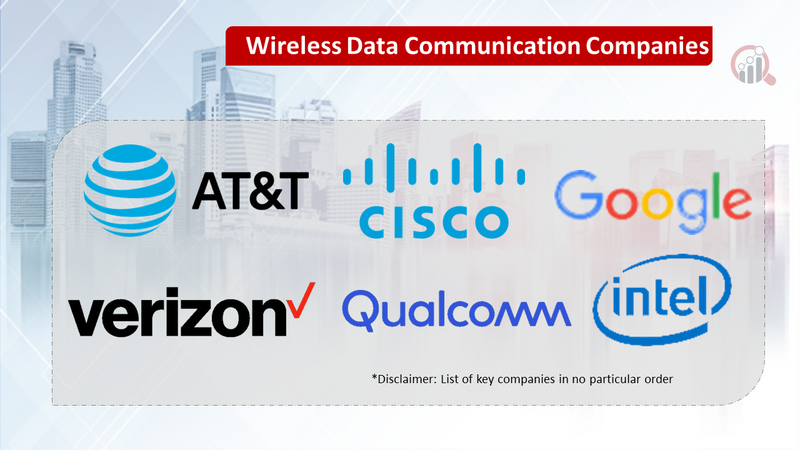 Wireless Data Communication Companies

AT&T

CISCO

Google

verizon

Qualcomm

intel

*Disclaimer: List of key companies in no particular order