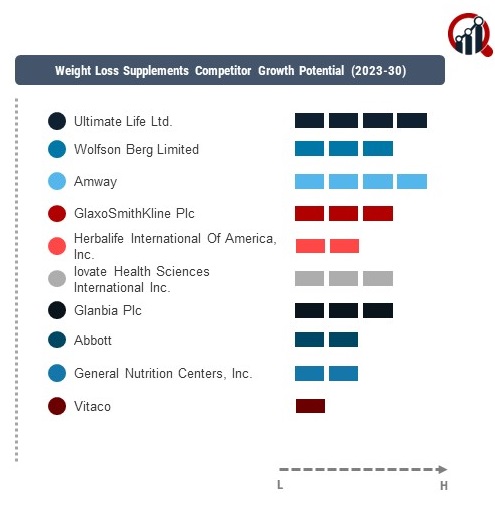 Weight Loss Supplements Competitor Growth Potential (2023-30)

Ultimate Life Ltd.

Wolfson Berg Limited

Amway

GlaxoSmithKline Plc

Herbalife International Of America, Inc.

Iovate Health Sciences International Inc.

Glanbia Plc

Abbott

General Nutrition Centers, Inc.

Vitaco

L

H