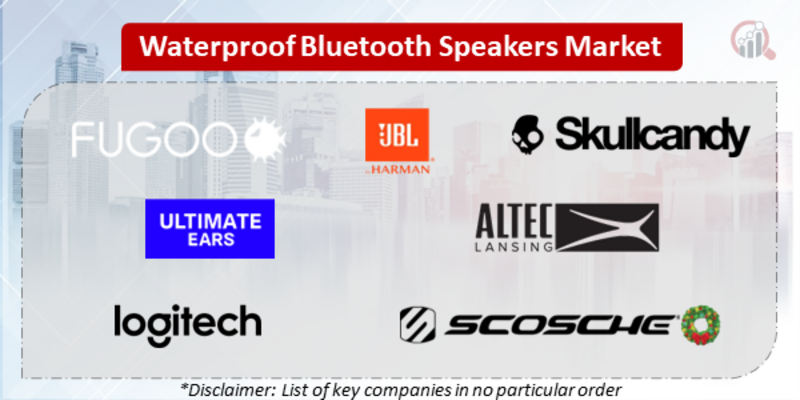 Waterproof Bluetooth Speakers Market

FUGOO

JBL
by HARMAN

Skullcandy

ULTIMATE EARS

ALTEC LANSING

logitech

SCOSCHE

*Disclaimer: List of key companies in no particular order